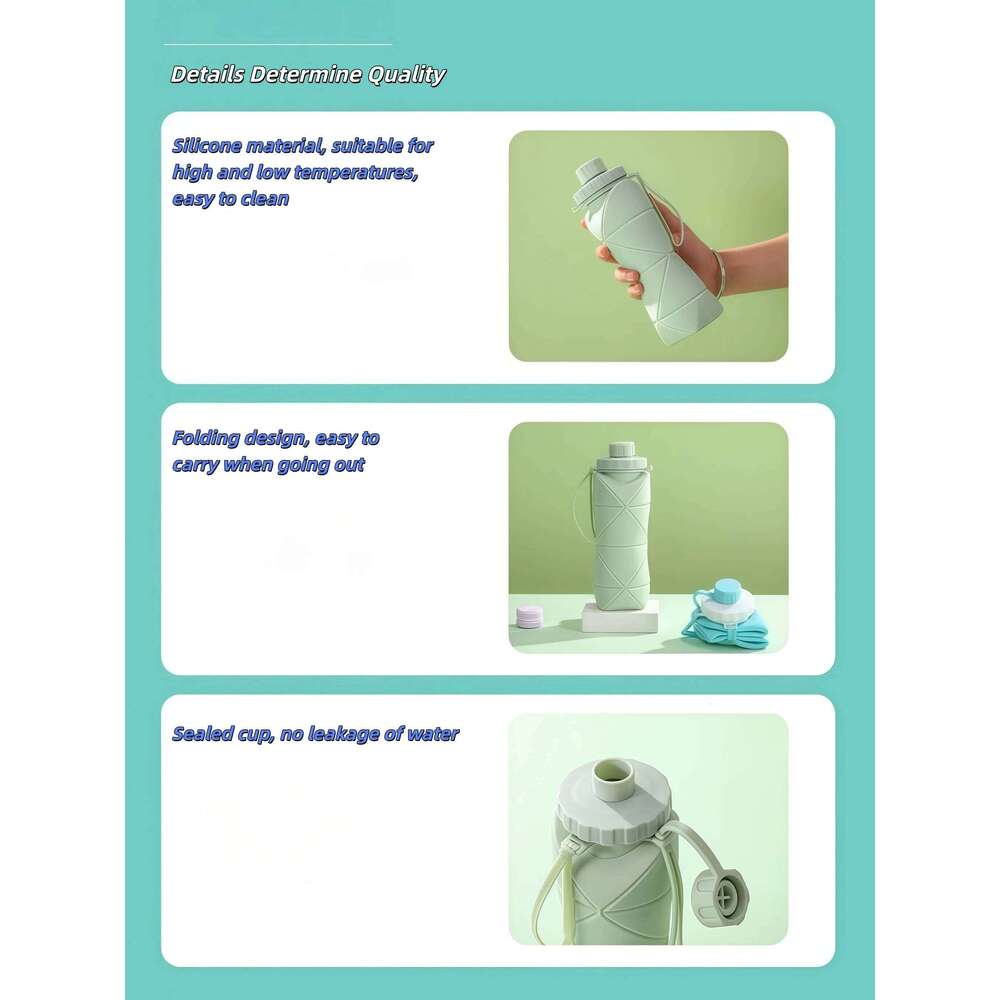 Details Determine Quality

Silicone material, suitable for high and low temperatures, easy to clean

Folding design, easy to carry when going out

Sealed cup, no leakage of water