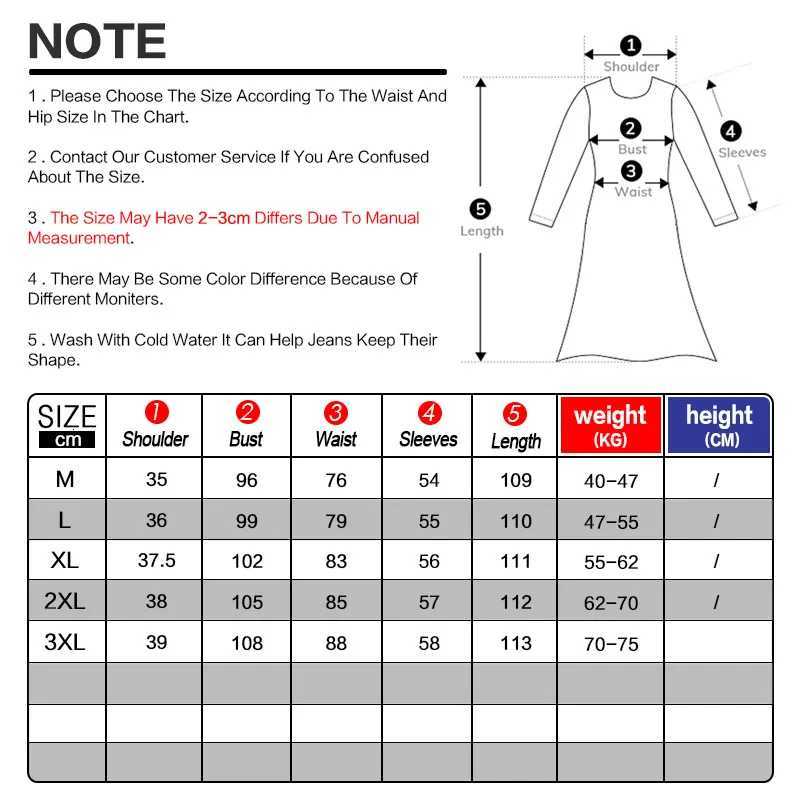 NOTE

1 . Please Choose The Size According To The Waist And Hip Size In The Chart.

2 . Contact Our Customer Service If You Are Confused About The Size.

3 . The Size May Have 2–3cm Differs Due To Manual Measurement.

4 . There May Be Some Color Difference Because Of Different Moniters.

5 . Wash With Cold Water It Can Help Jeans Keep Their Shape.

1 Shoulder
2 Bust
3 Waist
4 Sleeves
5 Length

| SIZE cm | 1 Shoulder | 2 Bust | 3 Waist | 4 Sleeves | 5 Length | weight (KG) | height (CM) |
|---|---|---|---|---|---|---|---|
| M | 35 | 96 | 76 | 54 | 109 | 40–47 | / |
| L | 36 | 99 | 79 | 55 | 110 | 47–55 | / |
| XL | 37.5 | 102 | 83 | 56 | 111 | 55–62 | / |
| 2XL | 38 | 105 | 85 | 57 | 112 | 62–70 | / |
| 3XL | 39 | 108 | 88 | 58 | 113 | 70–75 | |
| | | | | | | | |
| | | | | | | | |
| | | | | | | | |