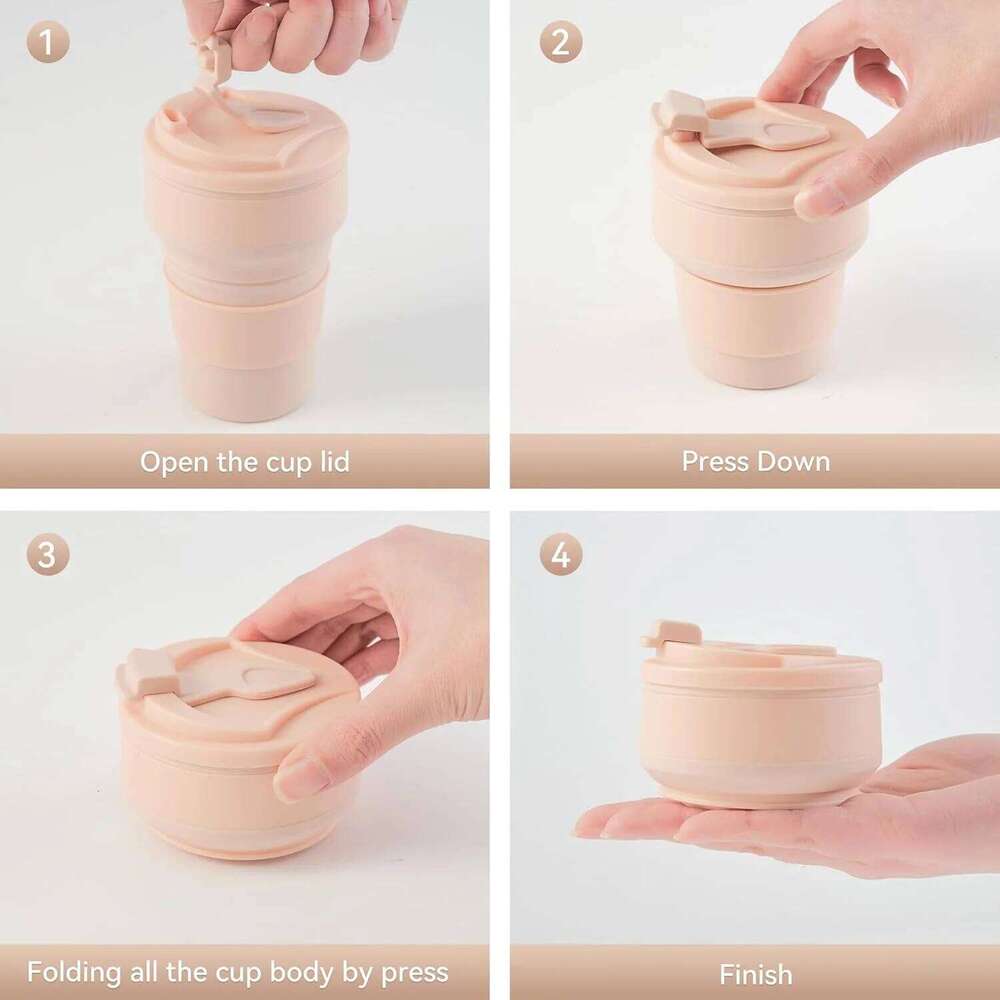 1

Open the cup lid

2

Press Down

3

Folding all the cup body by press

4

Finish