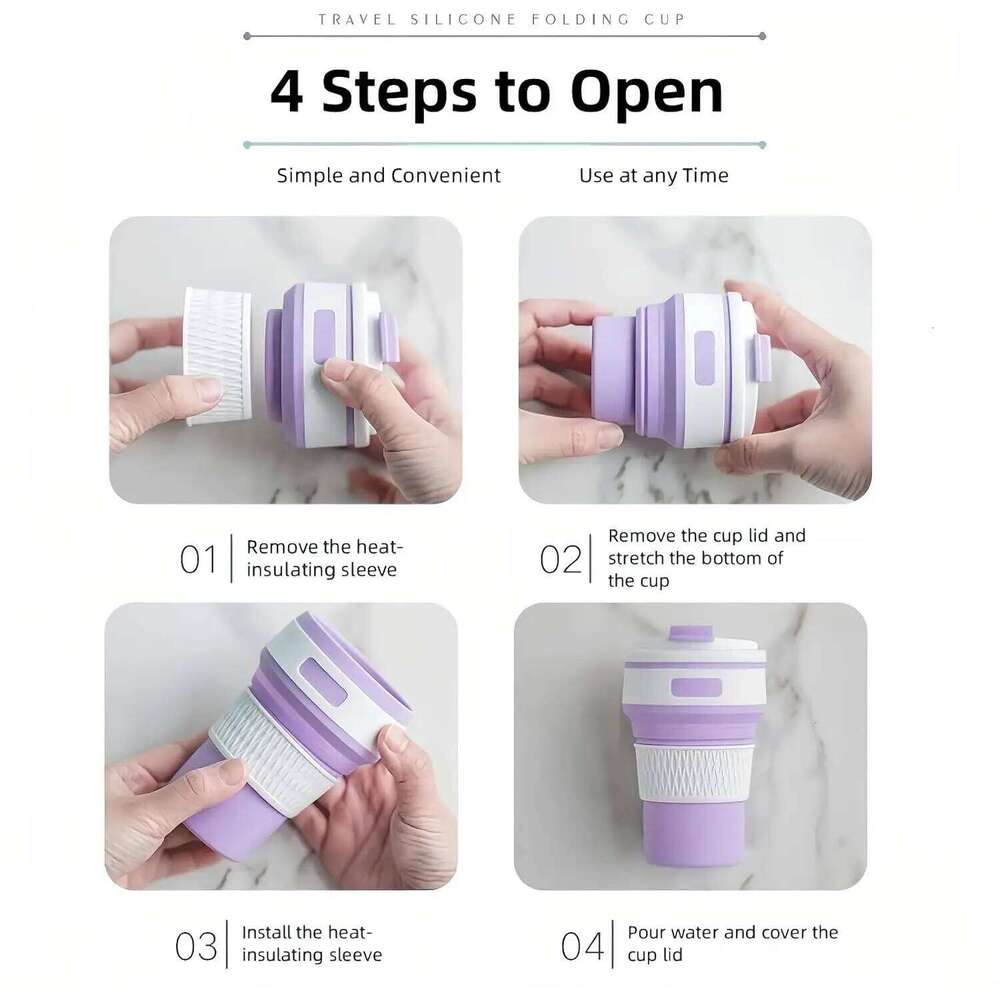 TRAVEL SILICONE FOLDING CUP

4 Steps to Open

Simple and Convenient

Use at any Time

01 Remove the heat-insulating sleeve

02 Remove the cup lid and stretch the bottom of the cup

03 Install the heat-insulating sleeve

04 Pour water and cover the cup lid