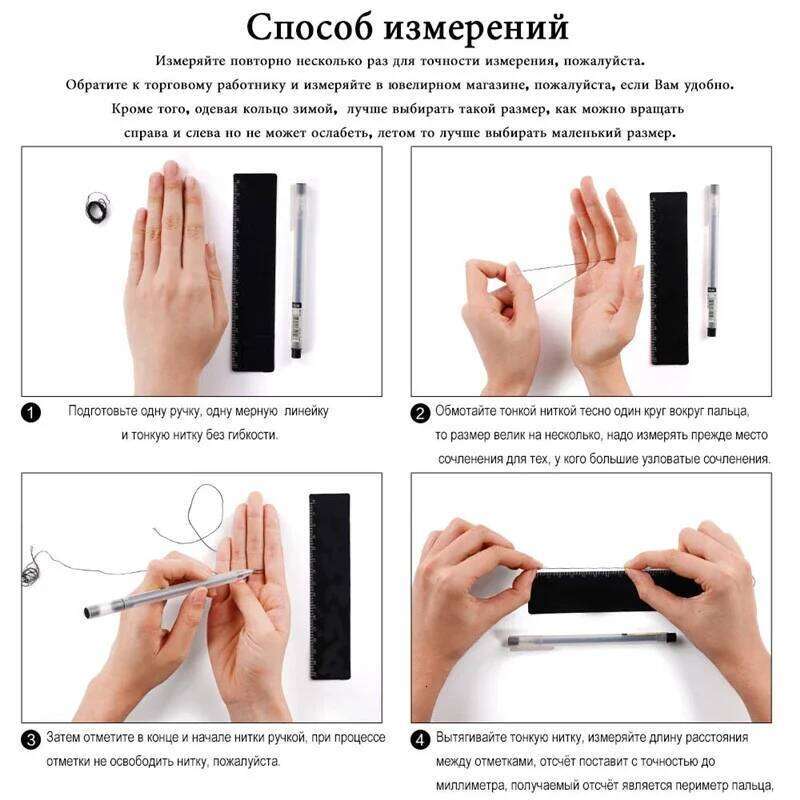 Способ измерений

Измеряйте повторно несколько раз для точности измерения, пожалуйста.
Обратите к торговому работнику и измеряйте в ювелирном магазине, пожалуйста, если Вам удобно.
Кроме того, одевая кольцо зимой, лучше выбирать такой размер, как можно вращать справа и слева но не может ослабеть, летом то лучше выбирать маленький размер.

1 Подготовьте одну ручку, одну мерную линейку и тонкую нитку без гибкости.

2 Обмотайте тонкой ниткой тесно один круг вокруг пальца, то размер велик на несколько, надо измерять прежде место сочленения для тех, у кого большие узловатые сочленения.

3 Затем отметите в конце и начале нитки ручкой, при процессе отметки не освободить нитку, пожалуйста.

4 Вытягивайте тонкую нитку, измеряйте длину расстояния между отметками, отсчёт поставит с точностью до миллиметра, получаемый отсчёт является периметр пальца,