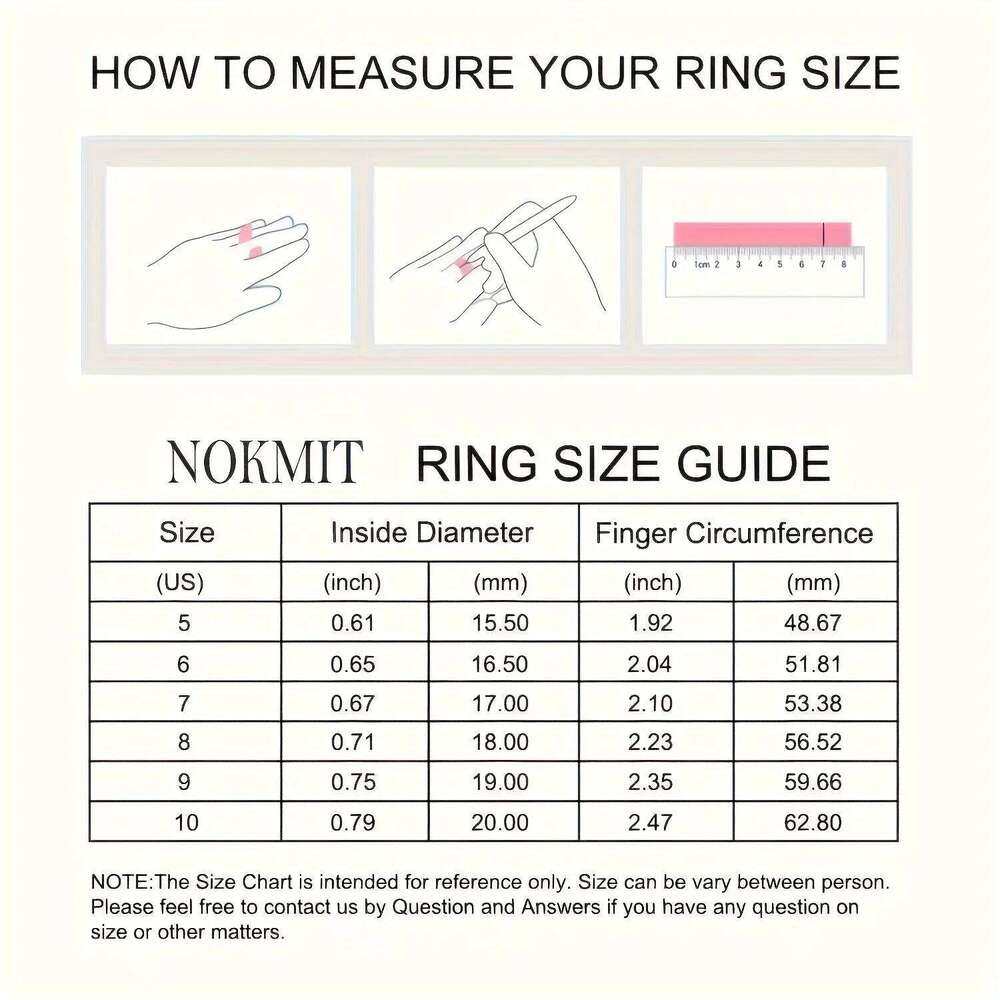 HOW TO MEASURE YOUR RING SIZE

0 1cm 2 3 4 5 6 7 8

NOKMIT RING SIZE GUIDE

| Size | Inside Diameter | | Finger Circumference | |
|---|---|---|---|---|
| (US) | (inch) | (mm) | (inch) | (mm) |
| 5 | 0.61 | 15.50 | 1.92 | 48.67 |
| 6 | 0.65 | 16.50 | 2.04 | 51.81 |
| 7 | 0.67 | 17.00 | 2.10 | 53.38 |
| 8 | 0.71 | 18.00 | 2.23 | 56.52 |
| 9 | 0.75 | 19.00 | 2.35 | 59.66 |
| 10 | 0.79 | 20.00 | 2.47 | 62.80 |

NOTE:The Size Chart is intended for reference only. Size can be vary between person. Please feel free to contact us by Question and Answers if you have any question on size or other matters.