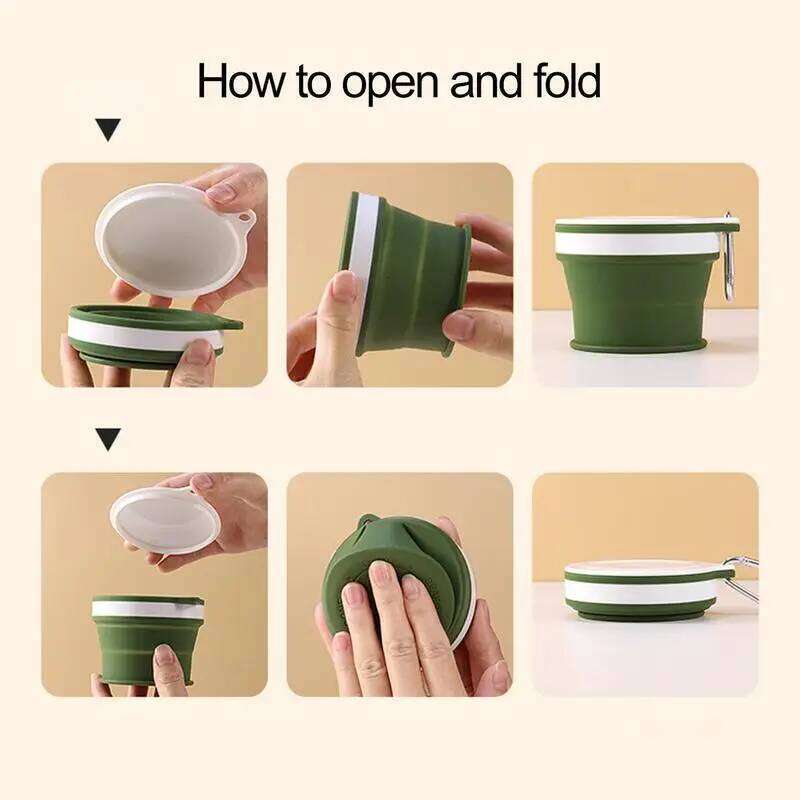 How to open and fold