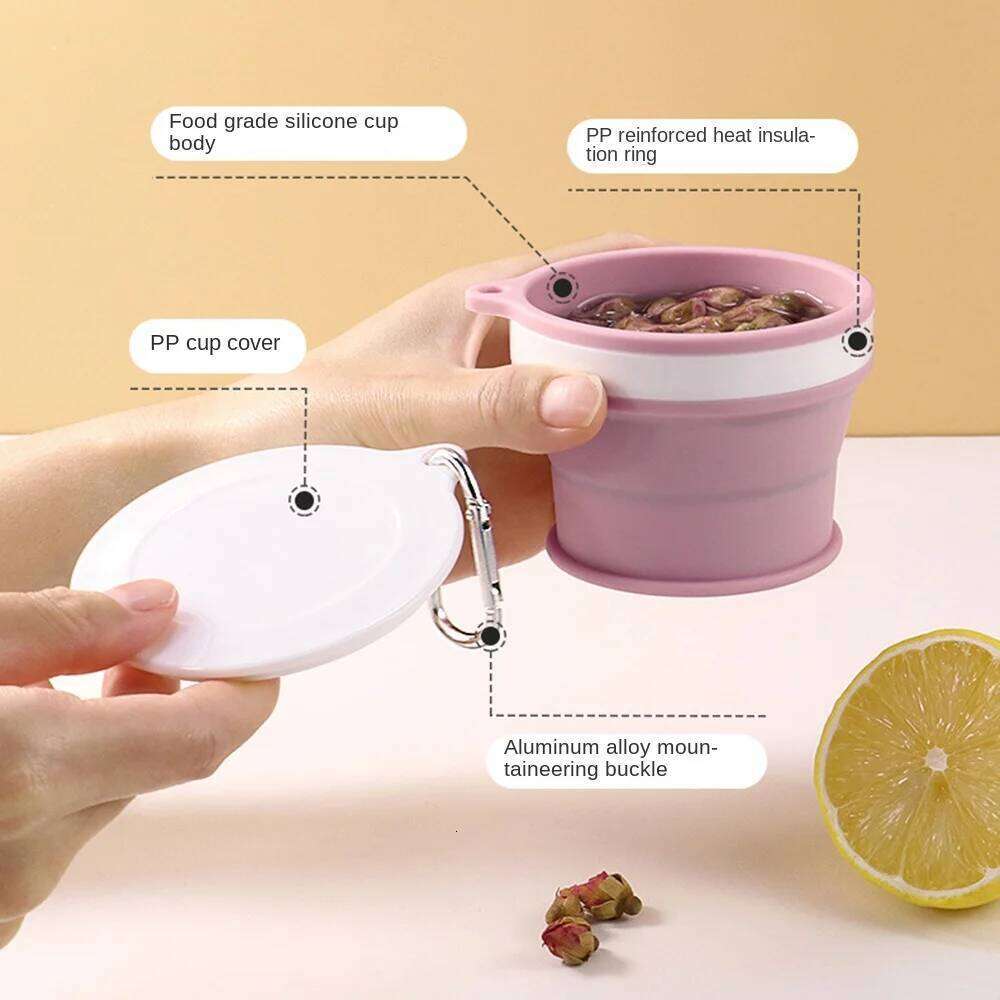 Food grade silicone cup body

PP reinforced heat insulation ring

PP cup cover

Aluminum alloy mountaineering buckle