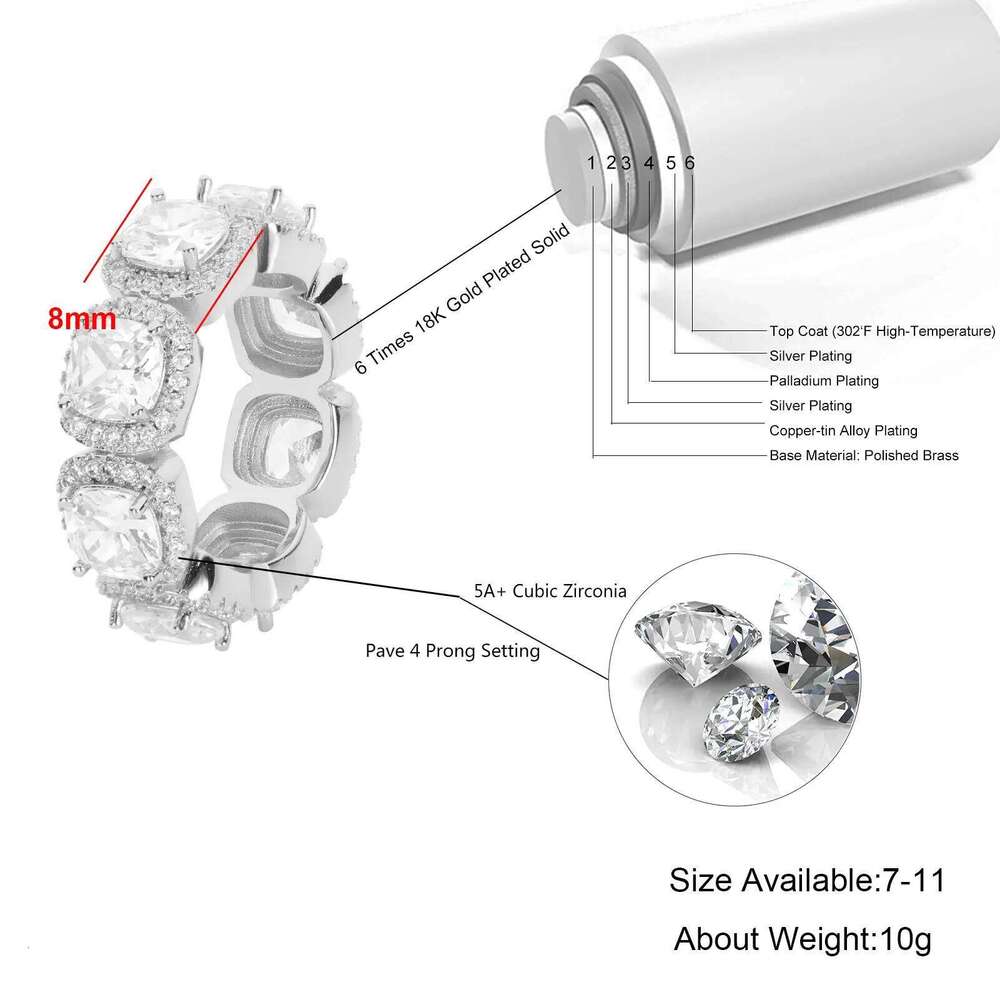 8mm

6 Times 18K Gold Plated Solid

1 2 3 4 5 6

Top Coat (302'F High-Temperature)
Silver Plating
Palladium Plating
Silver Plating
Copper-tin Alloy Plating
Base Material: Polished Brass

5A+ Cubic Zirconia

Pave 4 Prong Setting

Size Available:7-11

About Weight:10g