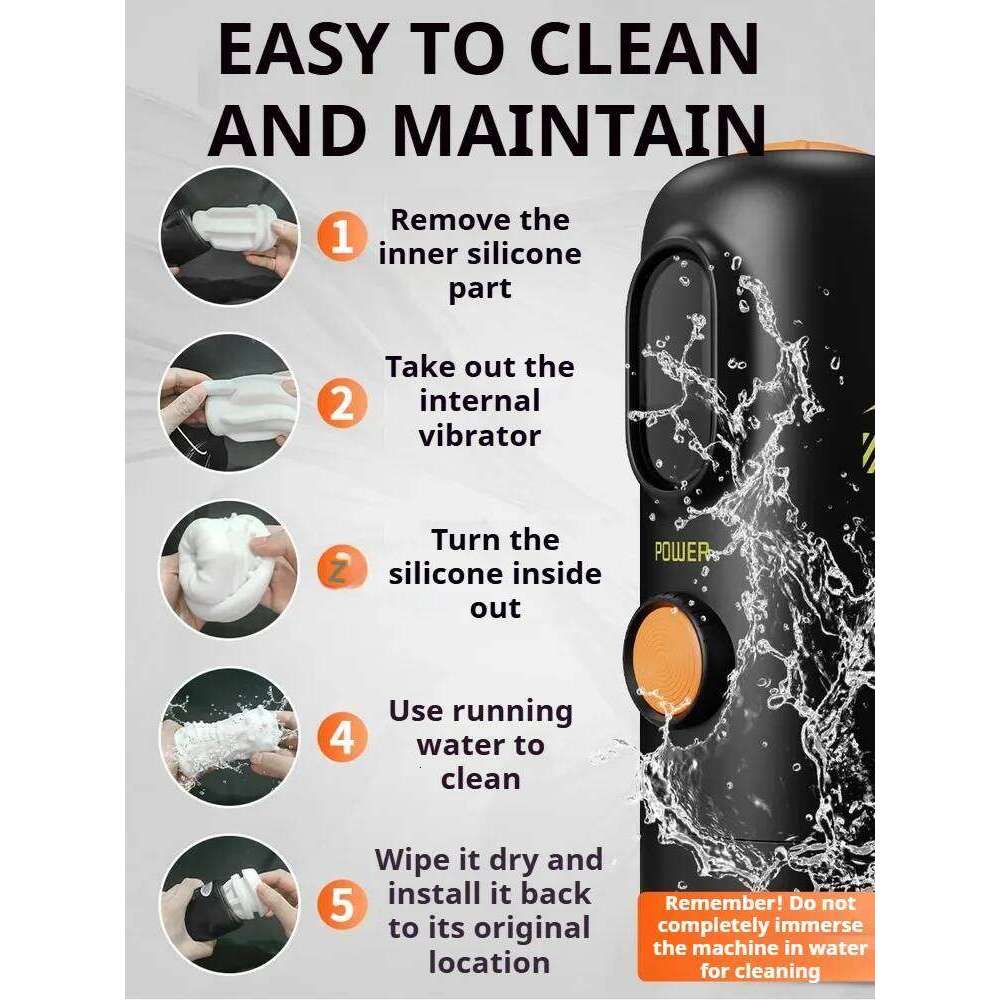 EASY TO CLEAN AND MAINTAIN

1 Remove the inner silicone part

2 Take out the internal vibrator

Z Turn the silicone inside out

4 Use running water to clean

5 Wipe it dry and install it back to its original location

POWER

Remember! Do not completely immerse the machine in water for cleaning