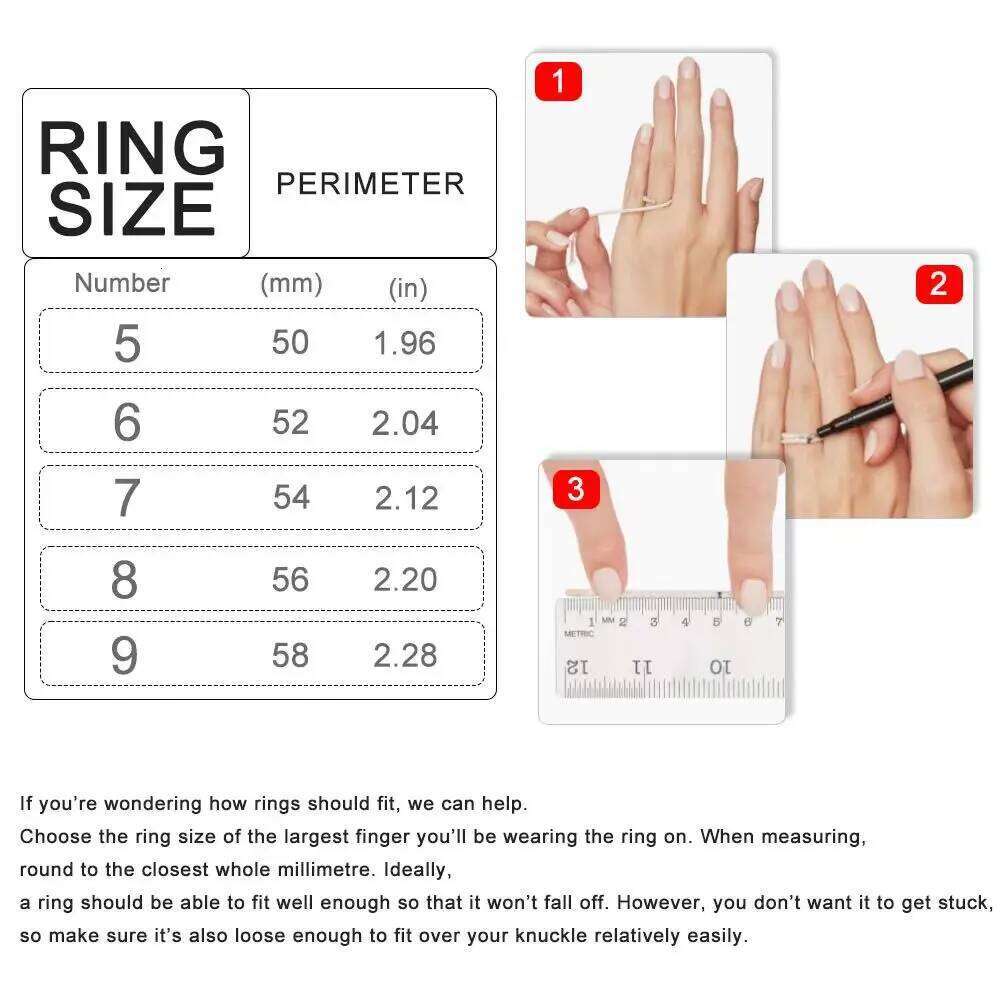 RING SIZE

PERIMETER

| Number | (mm) | (in) |
|---|---|---|
| 5 | 50 | 1.96 |
| 6 | 52 | 2.04 |
| 7 | 54 | 2.12 |
| 8 | 56 | 2.20 |
| 9 | 58 | 2.28 |

1

2

3

1 MM 2 3 4 5 6 7
METRIC
12 11 10

If you're wondering how rings should fit, we can help.
Choose the ring size of the largest finger you'll be wearing the ring on. When measuring, round to the closest whole millimetre. Ideally,
a ring should be able to fit well enough so that it won't fall off. However, you don't want it to get stuck, so make sure it's also loose enough to fit over your knuckle relatively easily.