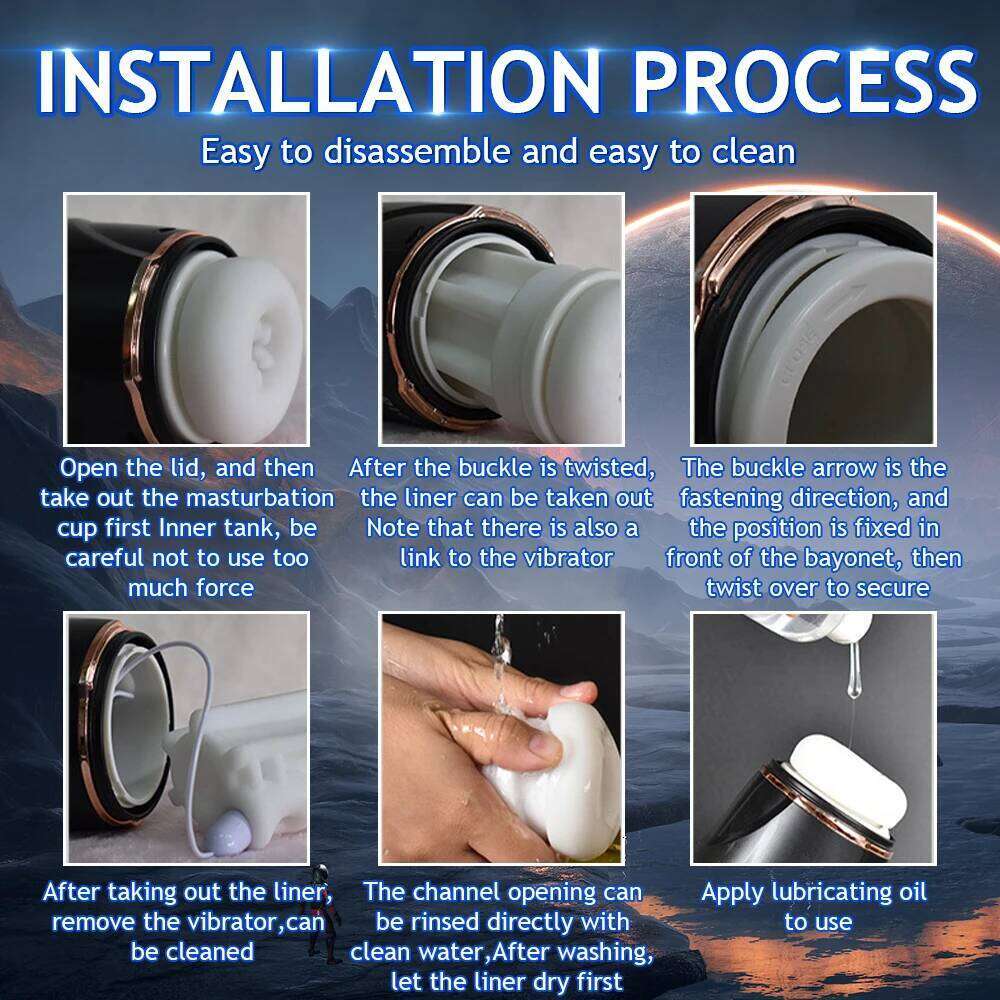 INSTALLATION PROCESS

Easy to disassemble and easy to clean

Open the lid, and then take out the masturbation cup first Inner tank, be careful not to use too much force

After the buckle is twisted, the liner can be taken out Note that there is also a link to the vibrator

The buckle arrow is the fastening direction, and the position is fixed in front of the bayonet, then twist over to secure

After taking out the liner, remove the vibrator,can be cleaned

The channel opening can be rinsed directly with clean water,After washing, let the liner dry first

Apply lubricating oil to use