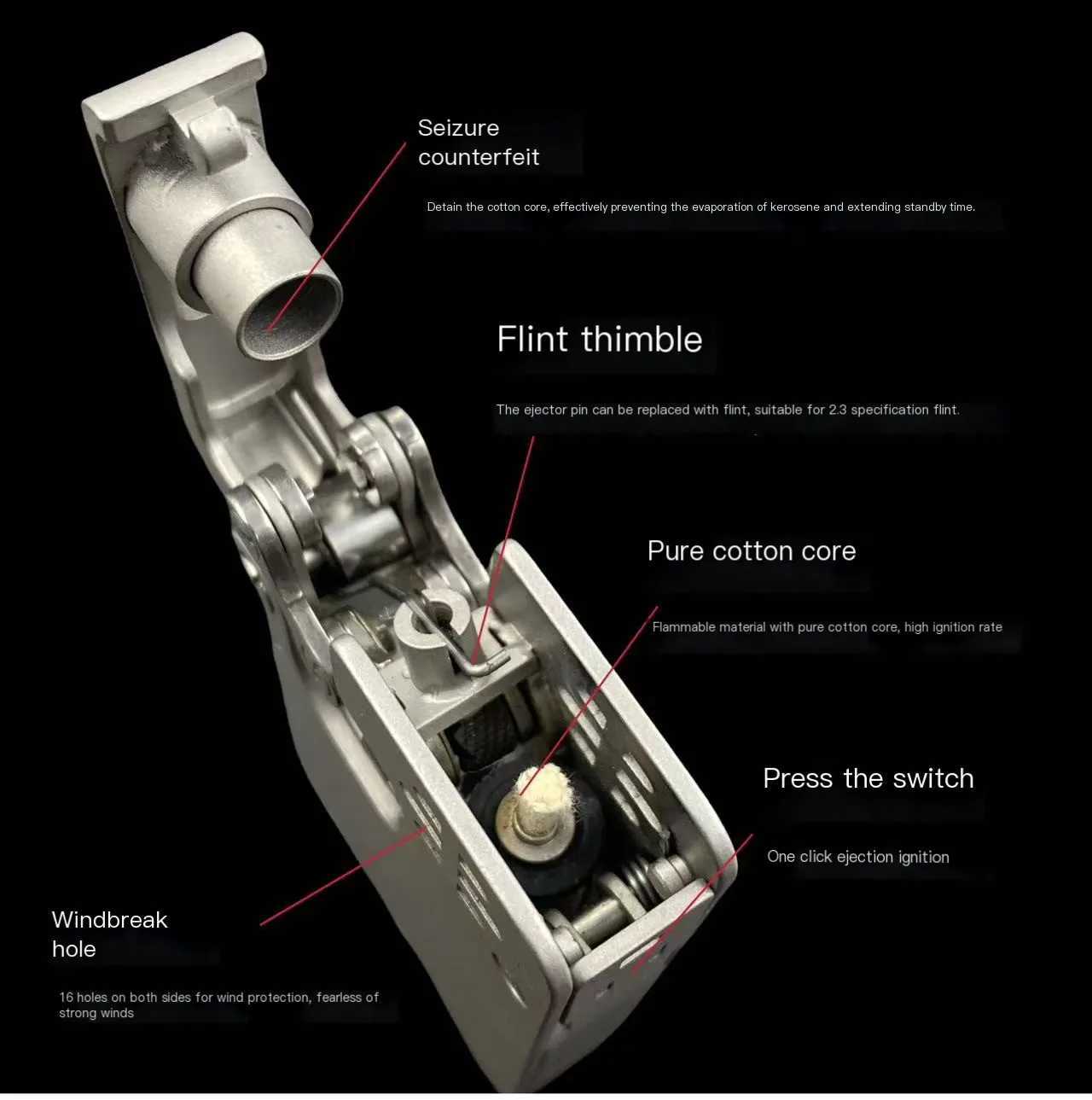 Seizure counterfeit

Detain the cotton core, effectively preventing the evaporation of kerosene and extending standby time.

Flint thimble

The ejector pin can be replaced with flint, suitable for 2.3 specification flint.

Pure cotton core

Flammable material with pure cotton core, high ignition rate

Press the switch

One click ejection ignition

Windbreak hole

16 holes on both sides for wind protection, fearless of strong winds