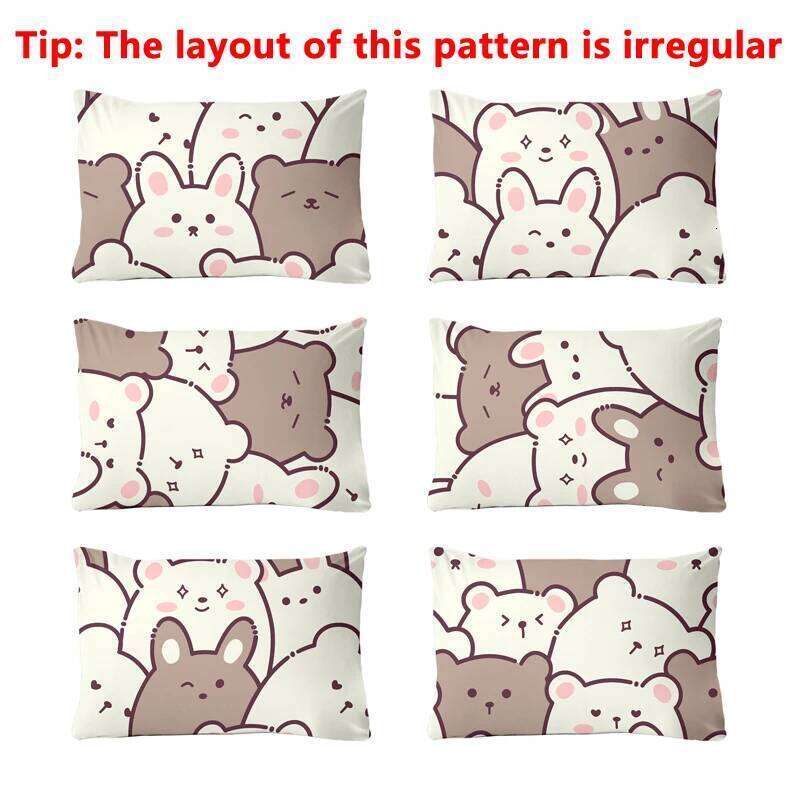 Tip: The layout of this pattern is irregular