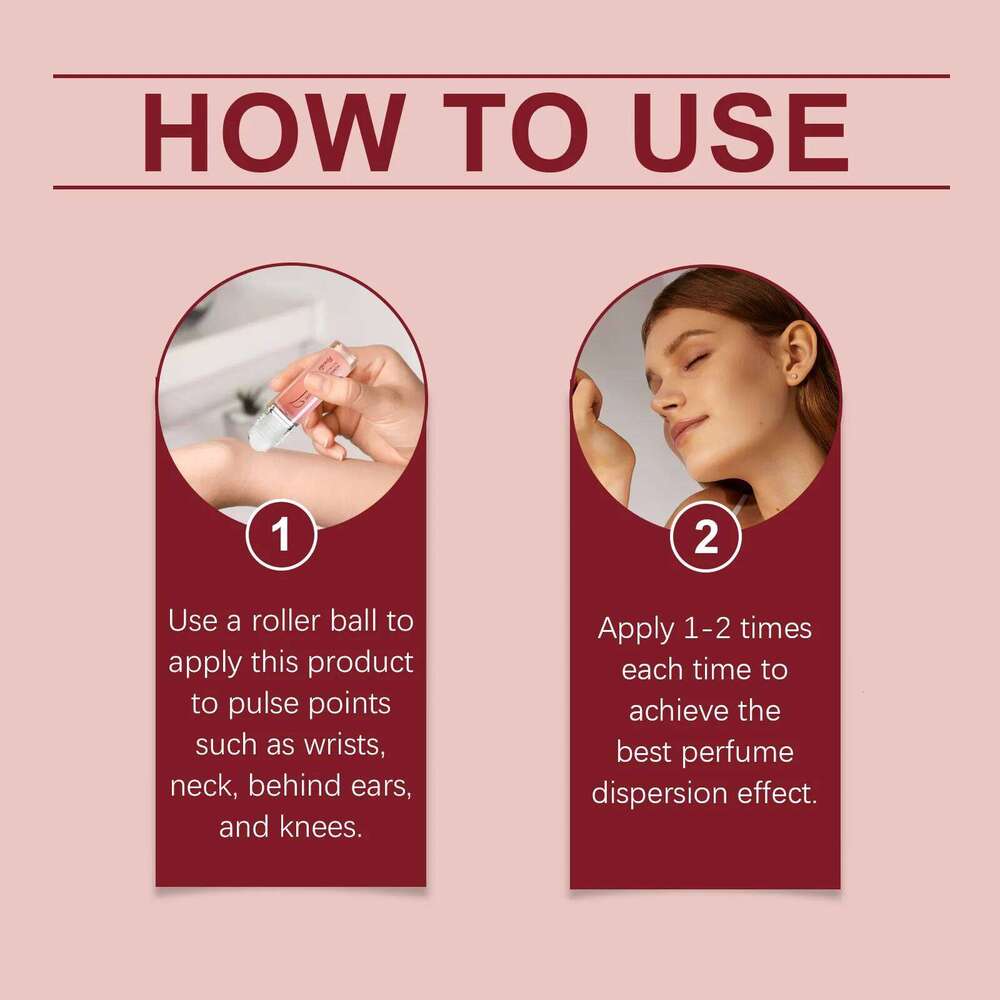 HOW TO USE

1

Use a roller ball to apply this product to pulse points such as wrists, neck, behind ears, and knees.

2

Apply 1-2 times each time to achieve the best perfume dispersion effect.