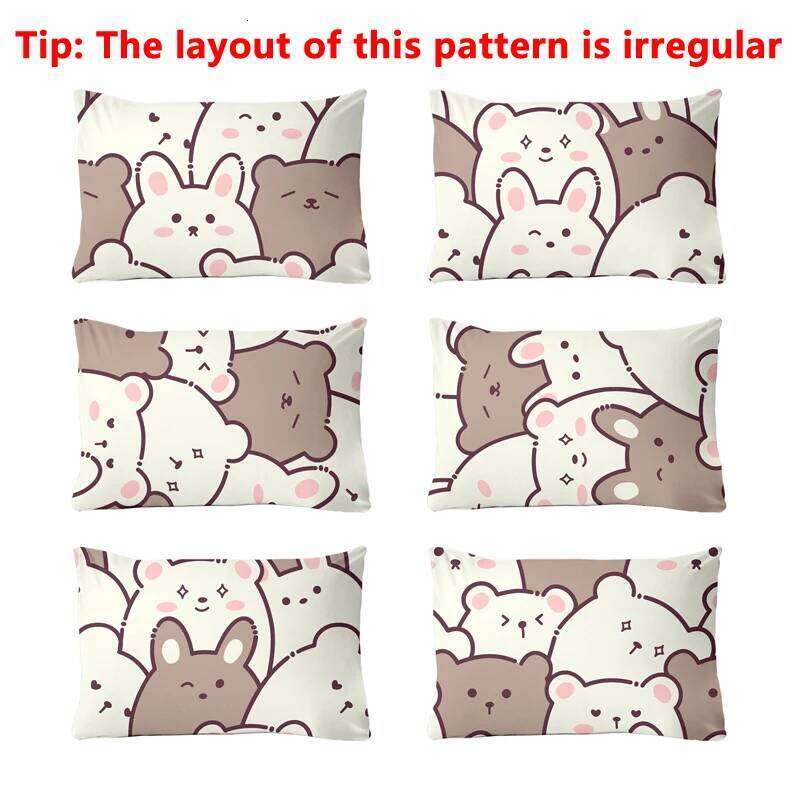 Tip: The layout of this pattern is irregular