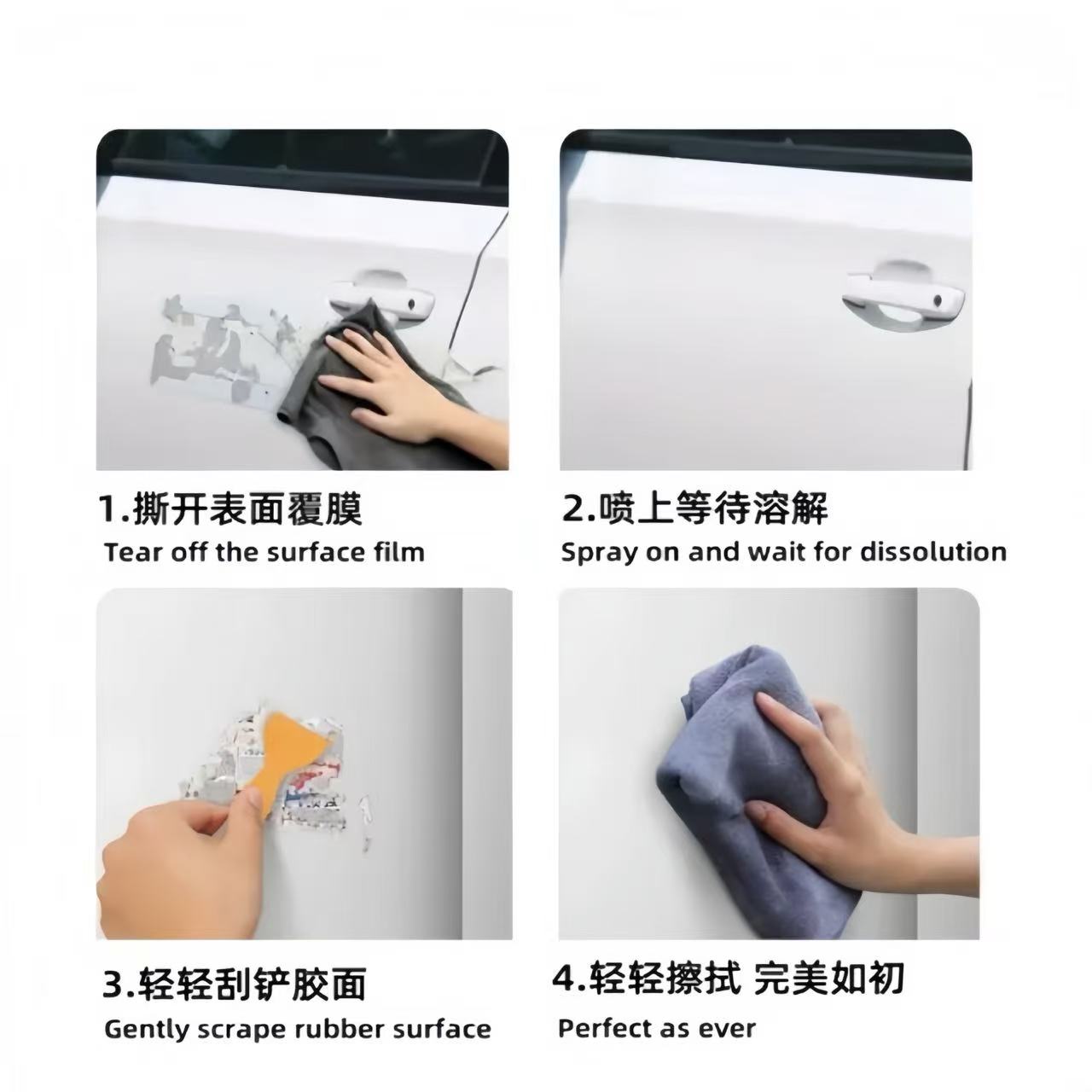 1.撕开表面覆膜
Tear off the surface film

2.喷上等待溶解
Spray on and wait for dissolution

3.轻轻刮铲胶面
Gently scrape rubber surface

4.轻轻擦拭 完美如初
Perfect as ever