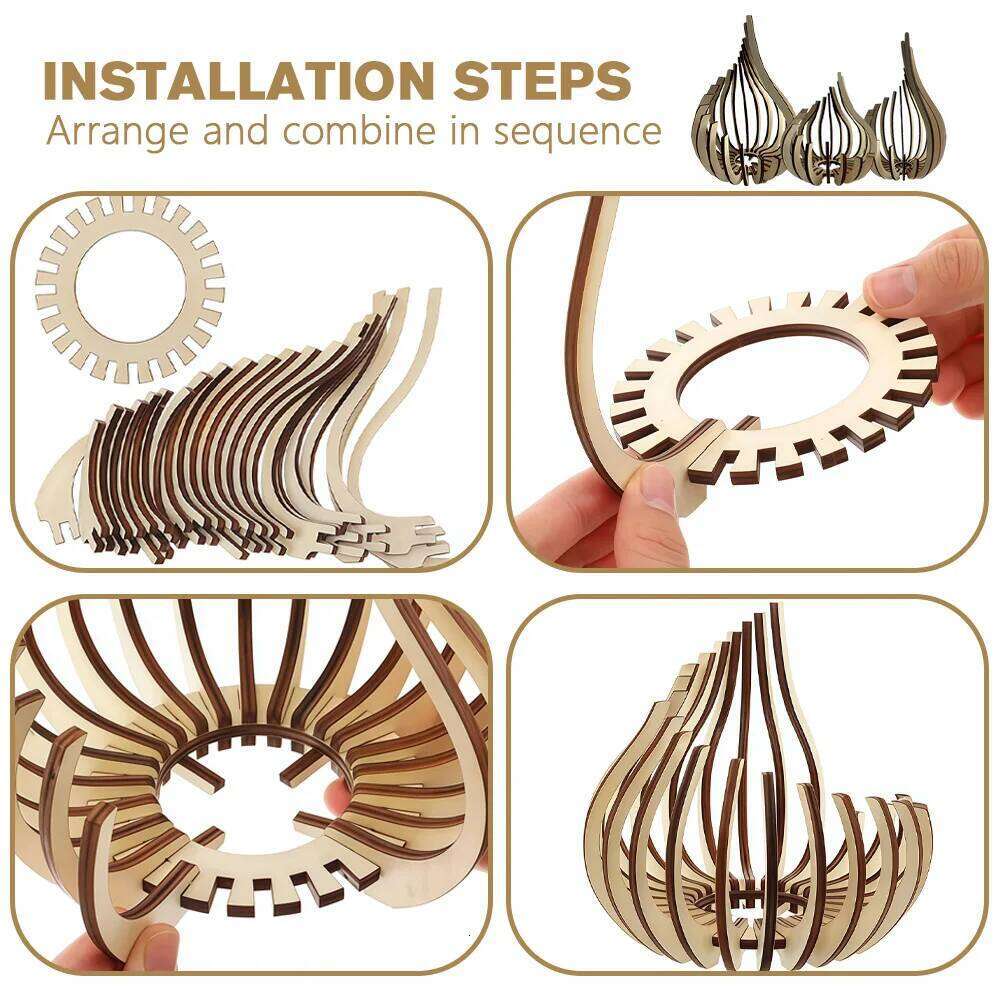 INSTALLATION STEPS
Arrange and combine in sequence