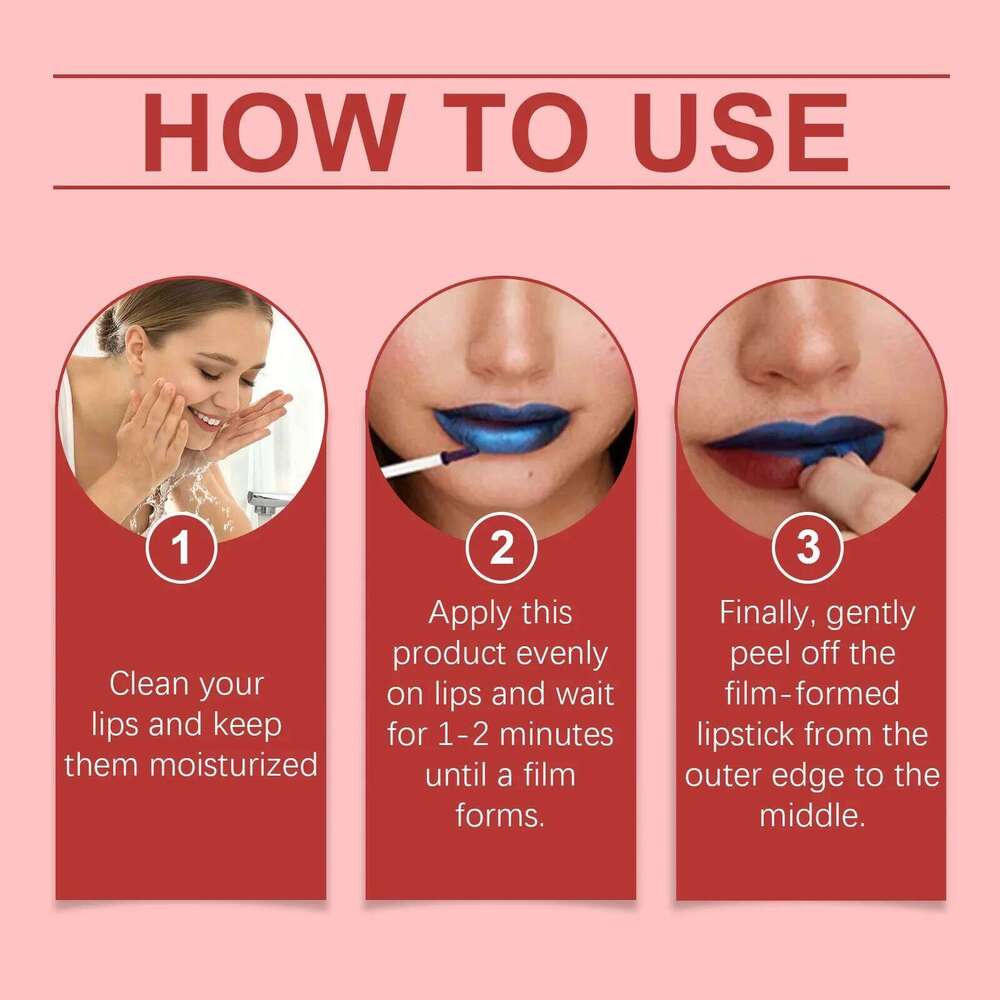 HOW TO USE

1

Clean your lips and keep them moisturized

2

Apply this product evenly on lips and wait for 1-2 minutes until a film forms.

3

Finally, gently peel off the film-formed lipstick from the outer edge to the middle.