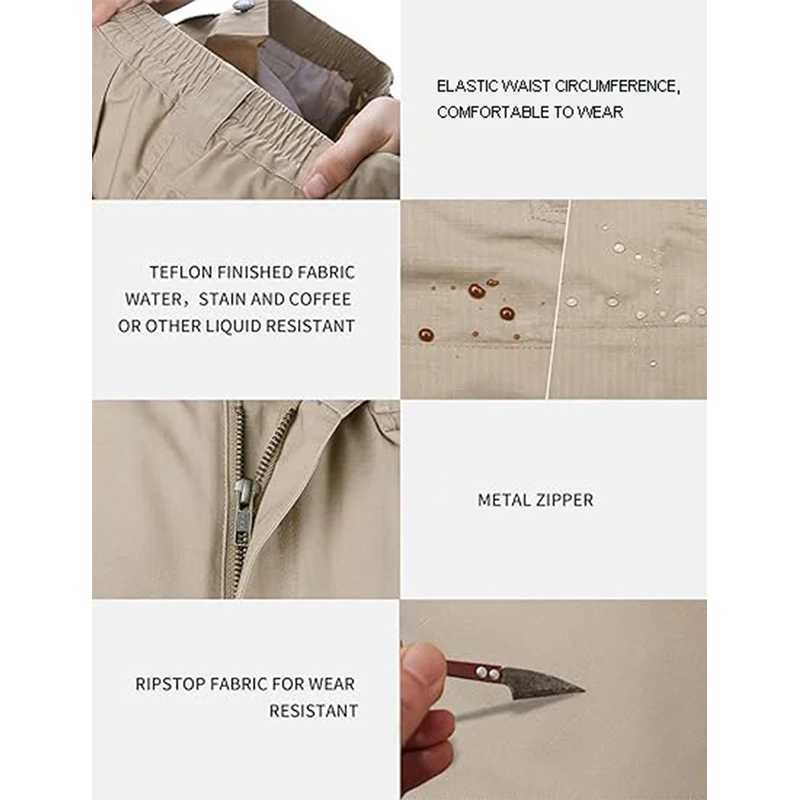 ELASTIC WAIST CIRCUMFERENCE, COMFORTABLE TO WEAR

TEFLON FINISHED FABRIC WATER，STAIN AND COFFEE OR OTHER LIQUID RESISTANT

METAL ZIPPER

RIPSTOP FABRIC FOR WEAR RESISTANT