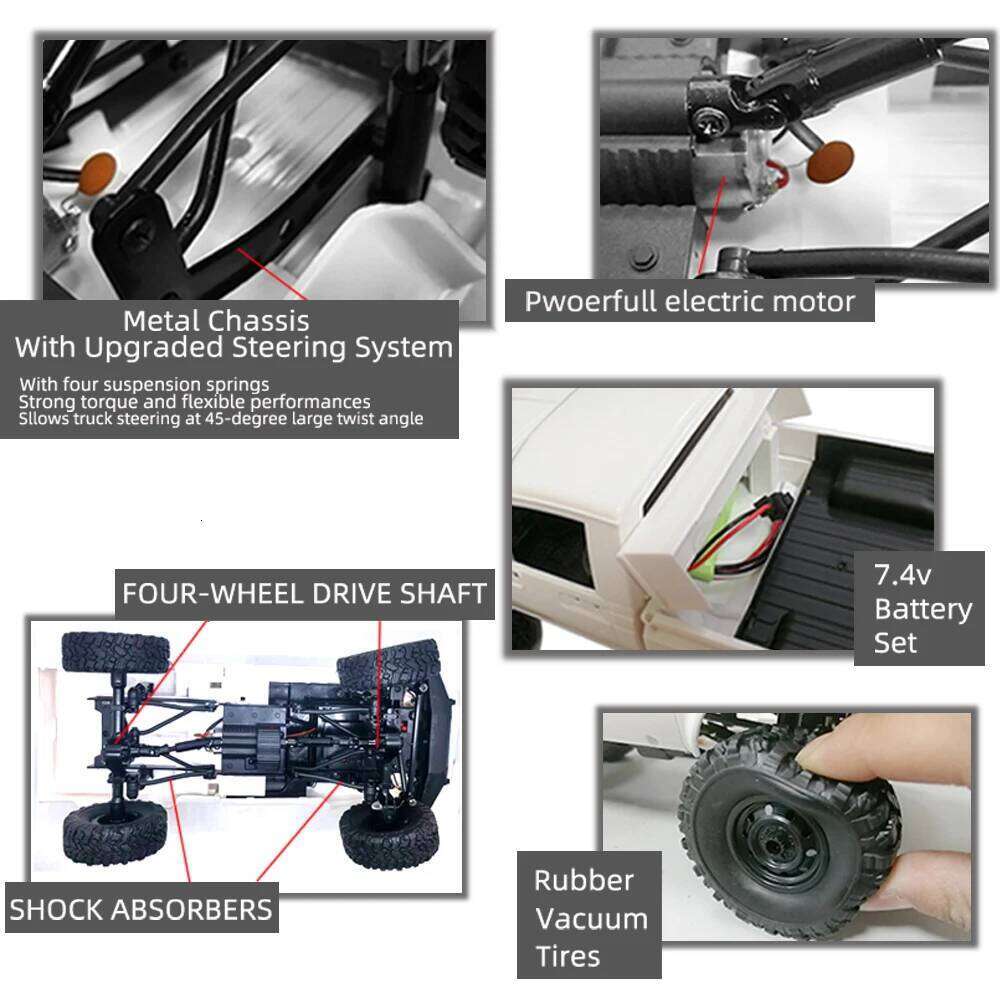 Metal Chassis
With Upgraded Steering System

With four suspension springs
Strong torque and flexible performances
Sllows truck steering at 45-degree large twist angle

Pwoerfull electric motor

7.4v
Battery
Set

FOUR-WHEEL DRIVE SHAFT

SHOCK ABSORBERS

Rubber
Vacuum
Tires