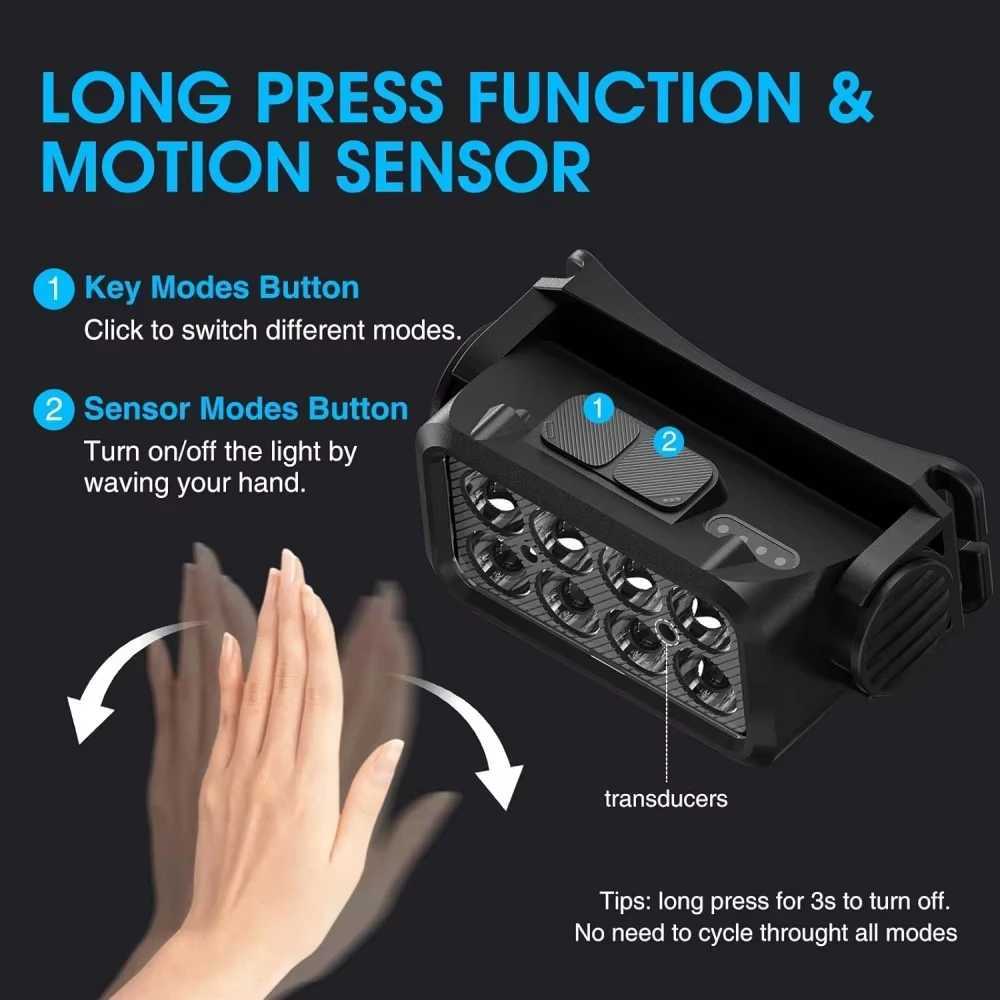 LONG PRESS FUNCTION & MOTION SENSOR

1 Key Modes Button
Click to switch different modes.

2 Sensor Modes Button
Turn on/off the light by waving your hand.

1

2

transducers

Tips: long press for 3s to turn off.
No need to cycle throught all modes