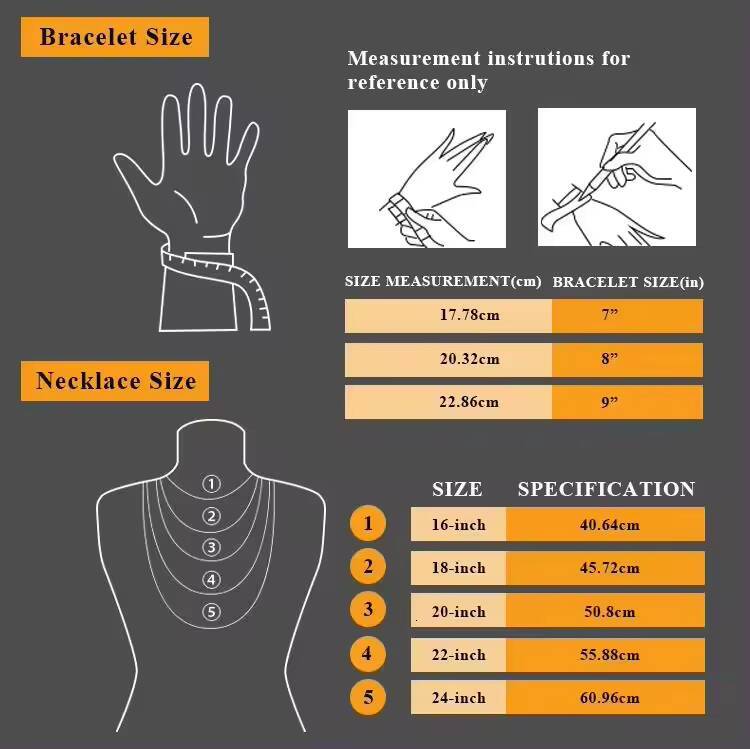 Bracelet Size

Measurement instrutions for reference only

| SIZE MEASUREMENT(cm) | BRACELET SIZE(in) |
|---|---|
| 17.78cm | 7” |
| 20.32cm | 8” |
| 22.86cm | 9” |

Necklace Size

①
②
③
④
⑤

| | SIZE | SPECIFICATION |
|---|---|---|
| 1 | 16-inch | 40.64cm |
| 2 | 18-inch | 45.72cm |
| 3 | 20-inch | 50.8cm |
| 4 | 22-inch | 55.88cm |
| 5 | 24-inch | 60.96cm |