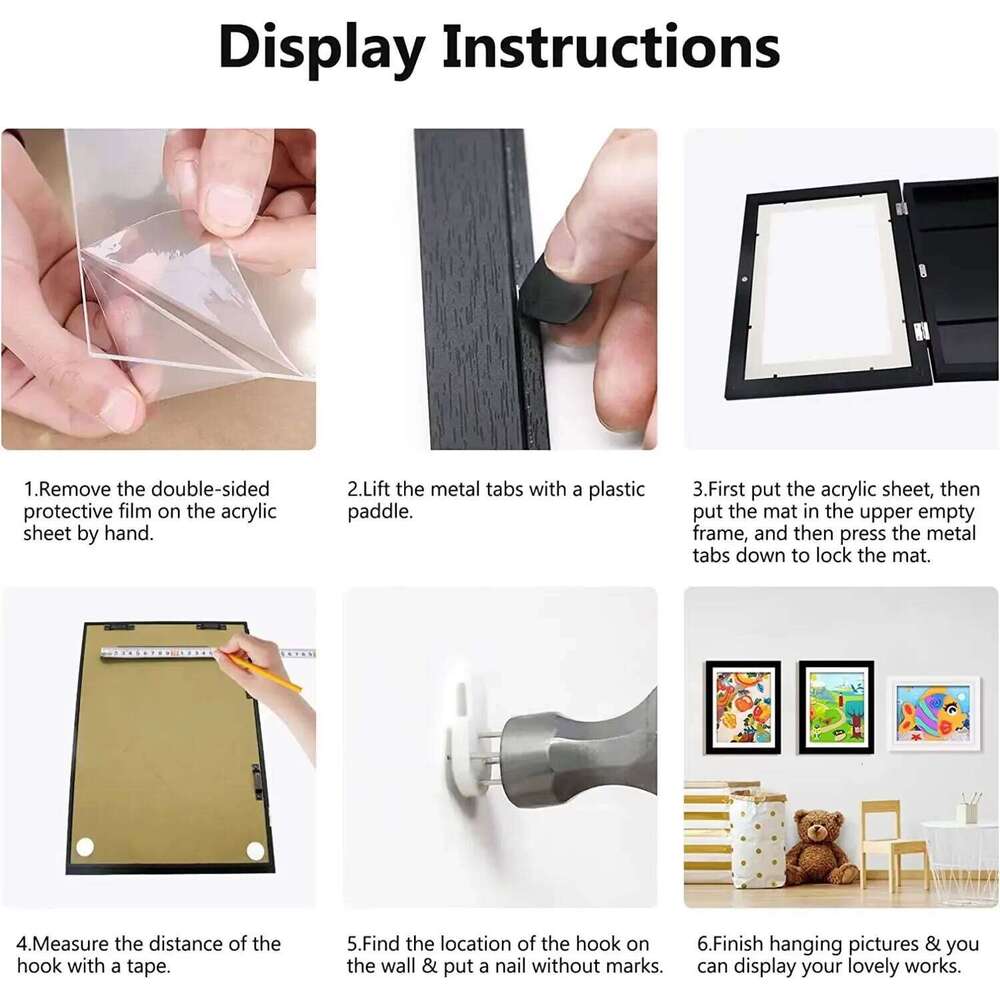 Display Instructions

1.Remove the double-sided protective film on the acrylic sheet by hand.

2.Lift the metal tabs with a plastic paddle.

3.First put the acrylic sheet, then put the mat in the upper empty frame, and then press the metal tabs down to lock the mat.

4.Measure the distance of the hook with a tape.

5.Find the location of the hook on the wall & put a nail without marks.

6.Finish hanging pictures & you can display your lovely works.