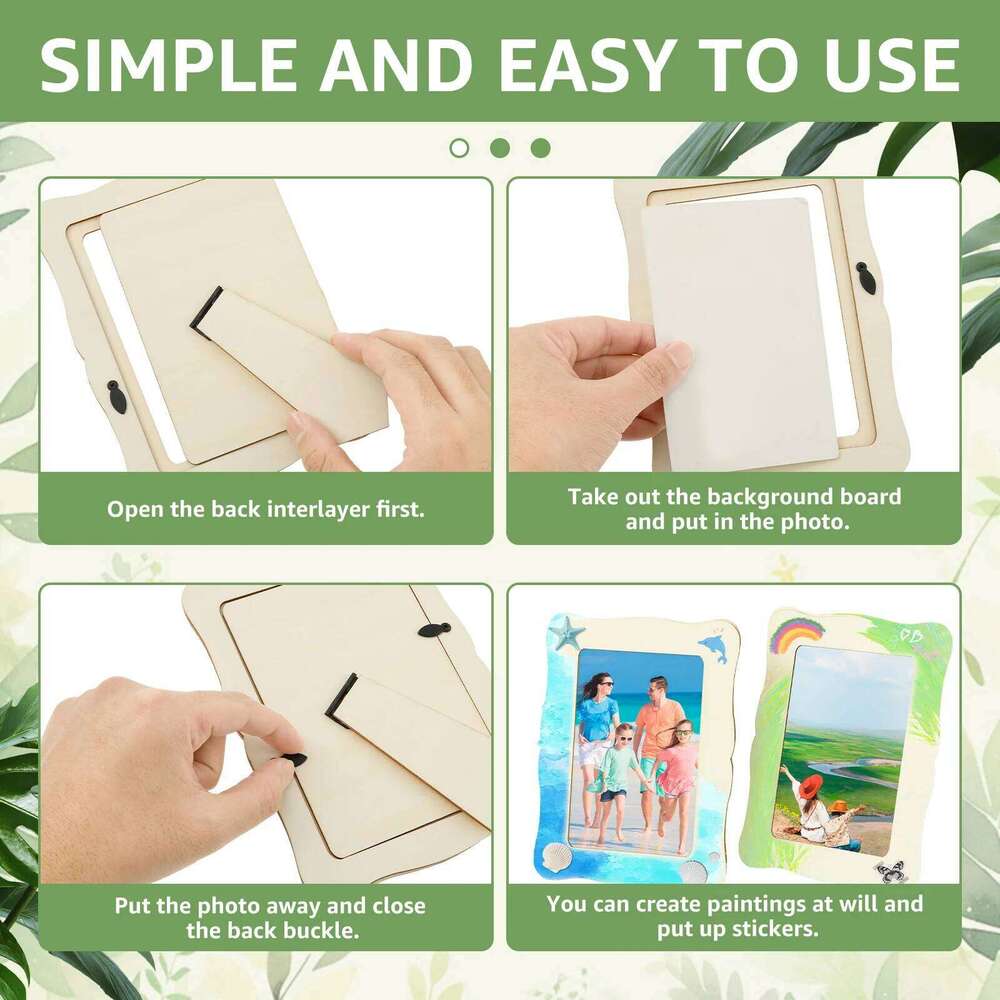 SIMPLE AND EASY TO USE

Open the back interlayer first.

Take out the background board and put in the photo.

Put the photo away and close the back buckle.

You can create paintings at will and put up stickers.