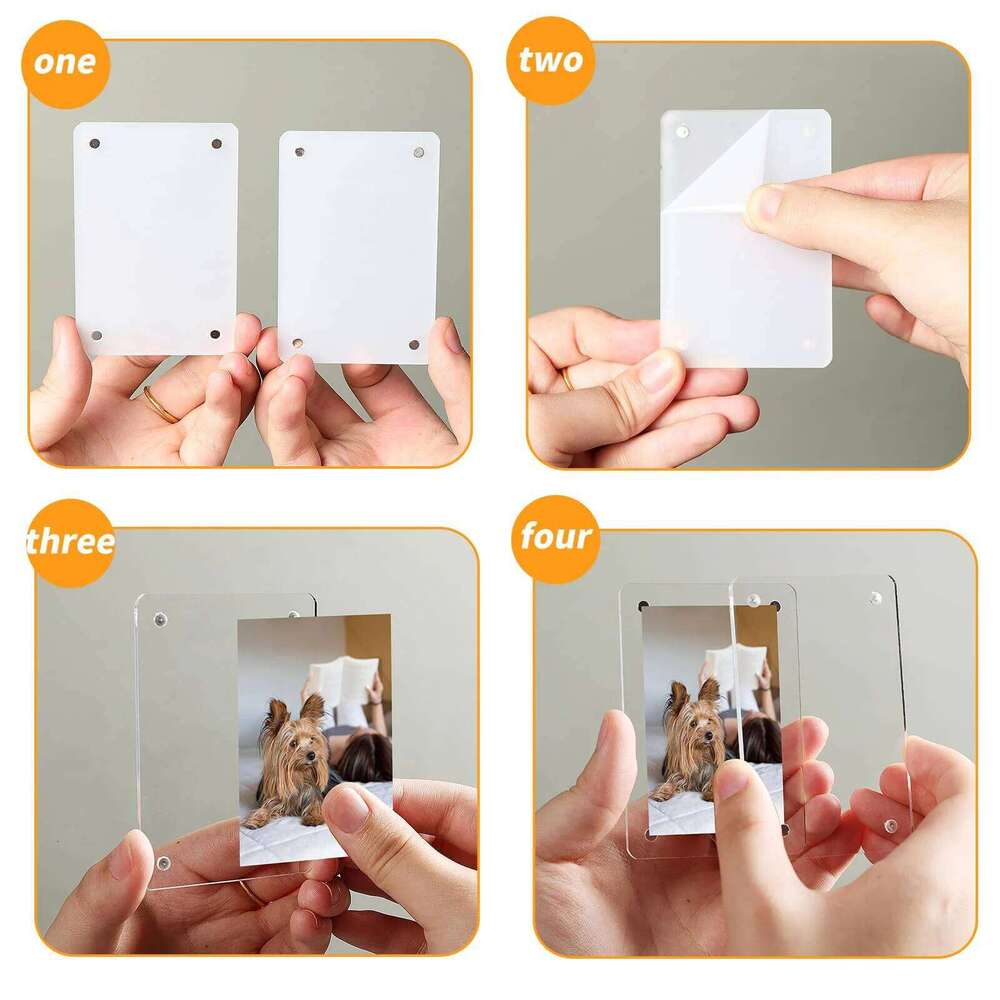 one

two

three

four