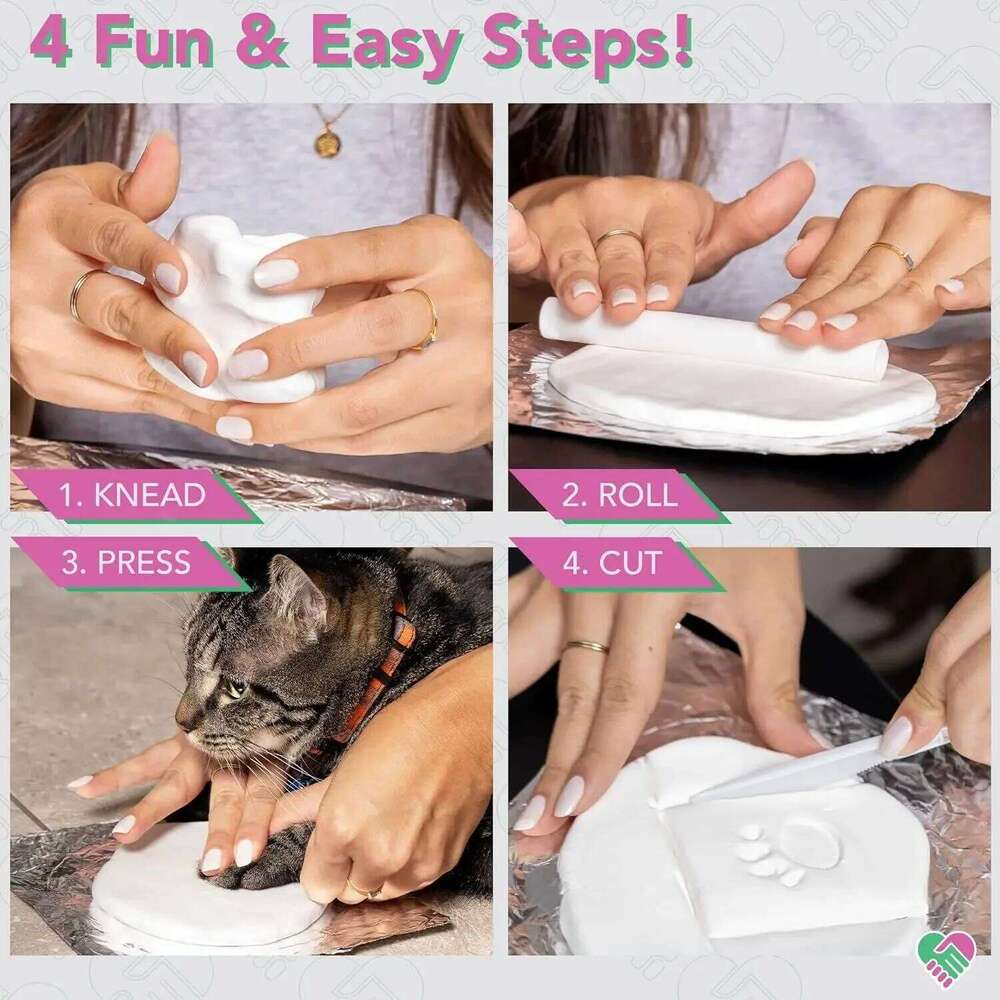 4 Fun & Easy Steps!

1. KNEAD

2. ROLL

3. PRESS

4. CUT