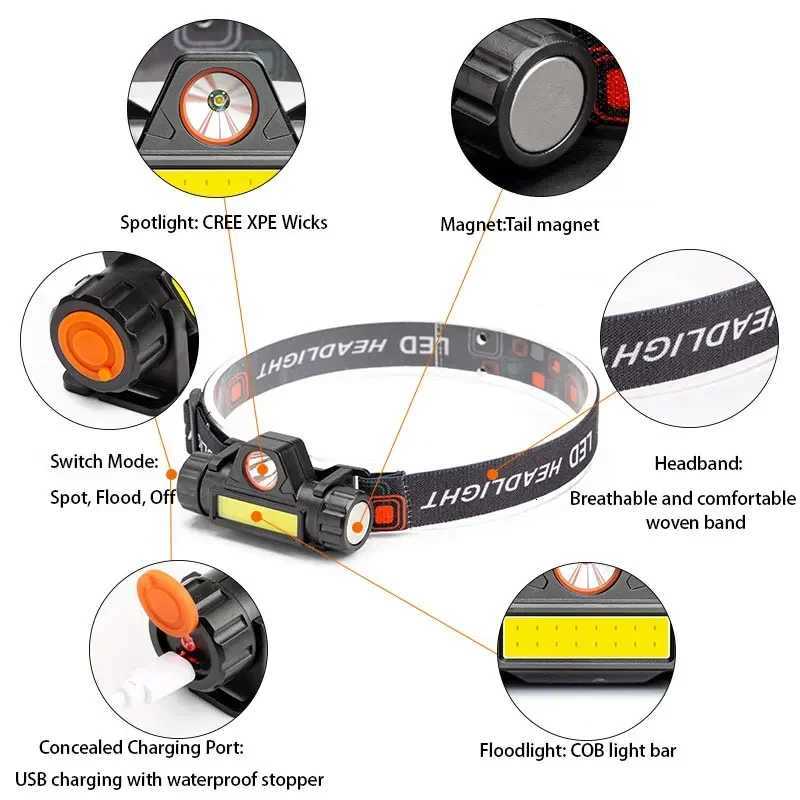 Spotlight: CREE XPE Wicks

Magnet:Tail magnet

LED HEADLIGHT

HEADLIGHT

Switch Mode:
Spot, Flood, Off

LED HEADLIGHT

Headband:
Breathable and comfortable woven band

Concealed Charging Port:
USB charging with waterproof stopper

Floodlight: COB light bar