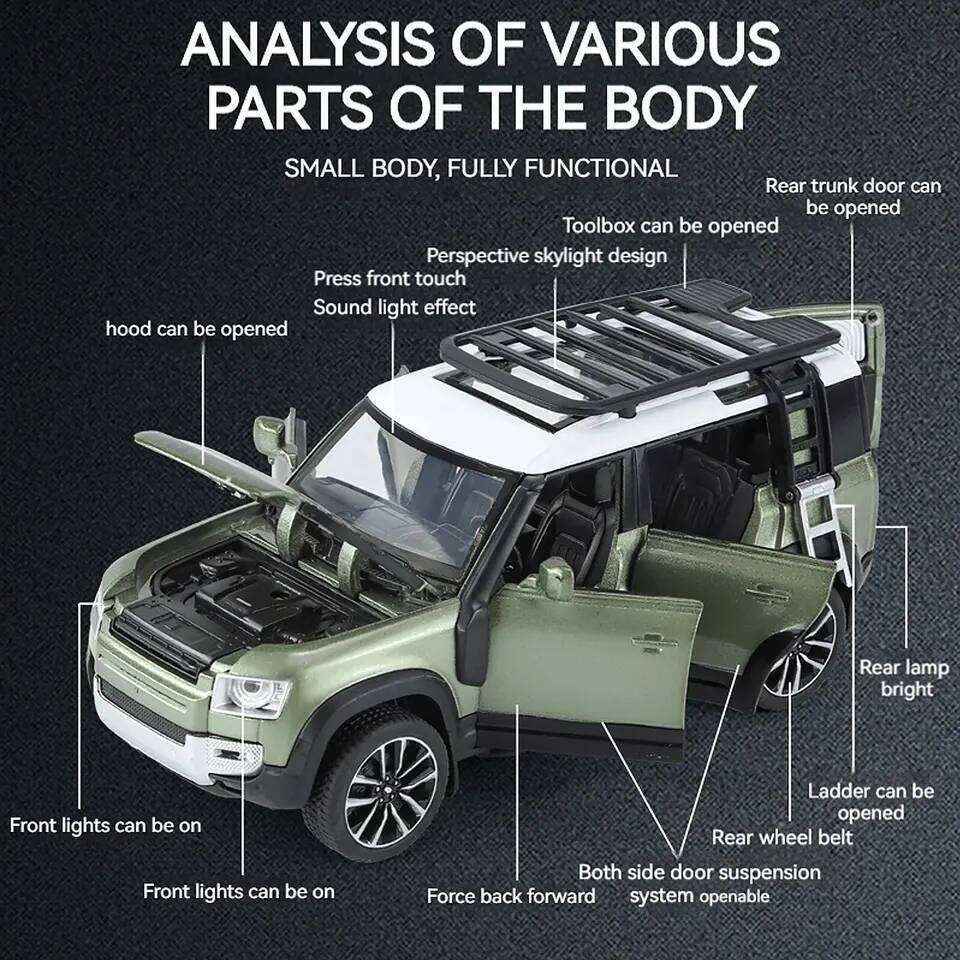 ANALYSIS OF VARIOUS PARTS OF THE BODY

SMALL BODY, FULLY FUNCTIONAL

Rear trunk door can be opened

Toolbox can be opened

Perspective skylight design

Press front touch
Sound light effect

hood can be opened

Rear lamp bright

Ladder can be opened

Rear wheel belt

Front lights can be on

Front lights can be on

Force back forward

Both side door suspension system openable