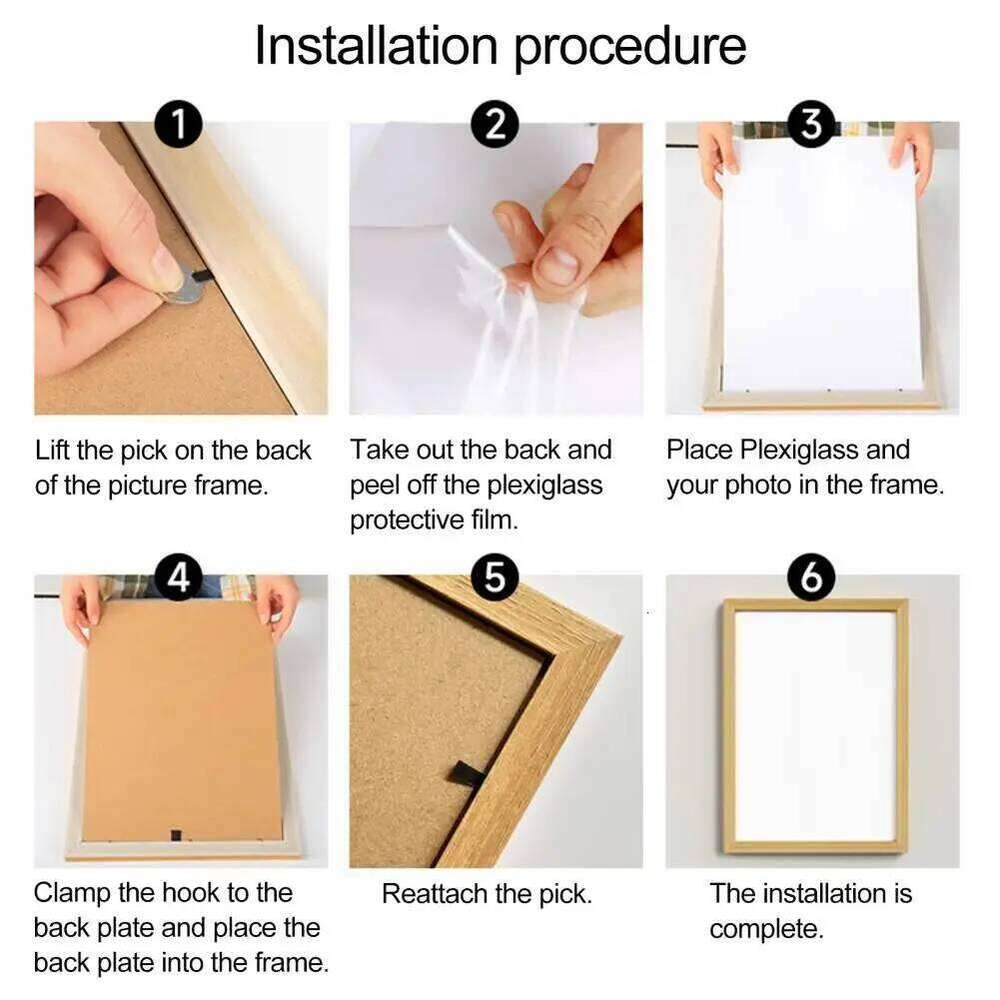 Installation procedure

1

Lift the pick on the back of the picture frame.

2

Take out the back and peel off the plexiglass protective film.

3

Place Plexiglass and your photo in the frame.

4

Clamp the hook to the back plate and place the back plate into the frame.

5

Reattach the pick.

6

The installation is complete.