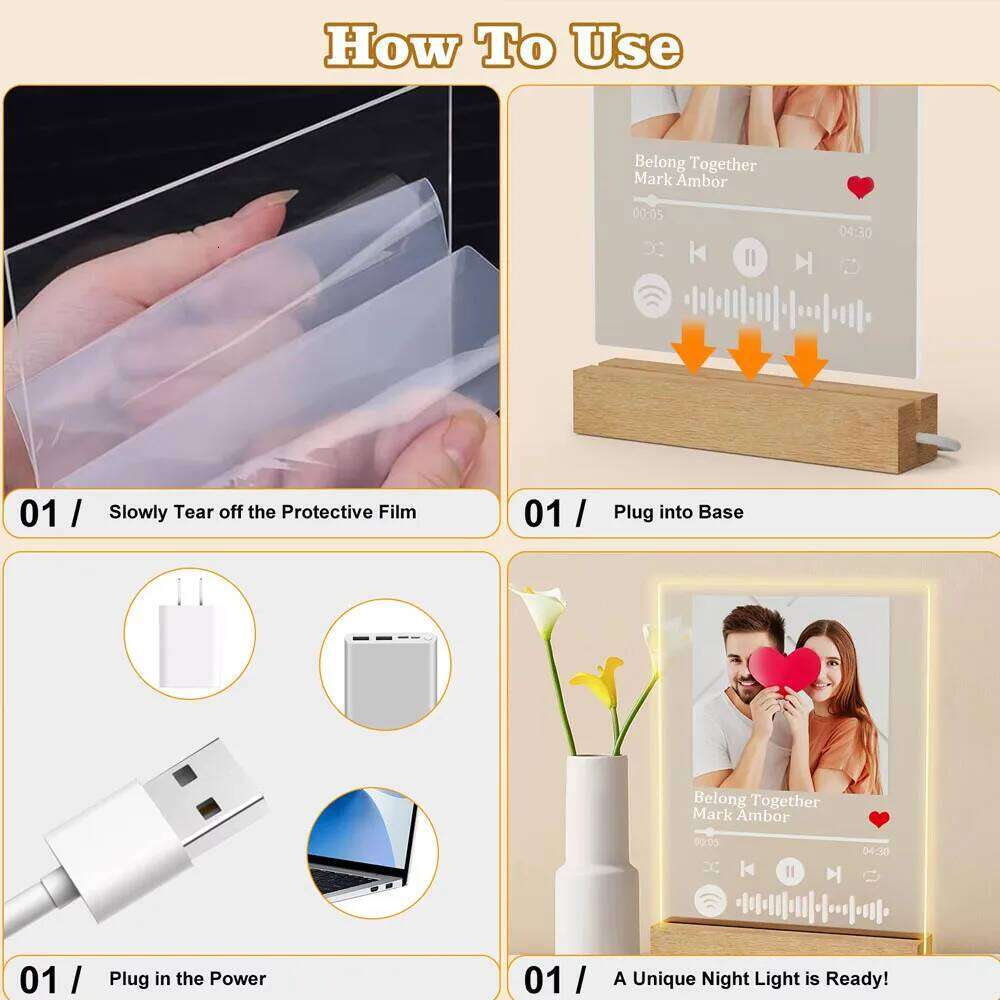 How To Use

01 / Slowly Tear off the Protective Film

Belong Together
Mark Ambor
00:05
04:30

01 / Plug into Base

01 / Plug in the Power

Belong Together
Mark Ambor
00:05
04:30

01 / A Unique Night Light is Ready!