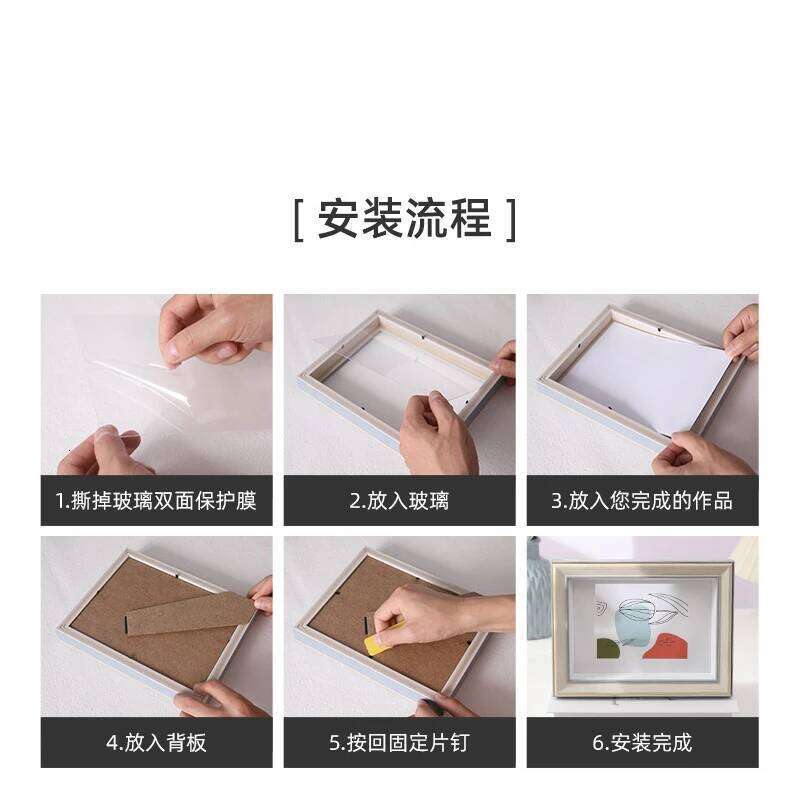 [ 安装流程 ]

1.撕掉玻璃双面保护膜

2.放入玻璃

3.放入您完成的作品

4.放入背板

5.按回固定片钉

6.安装完成