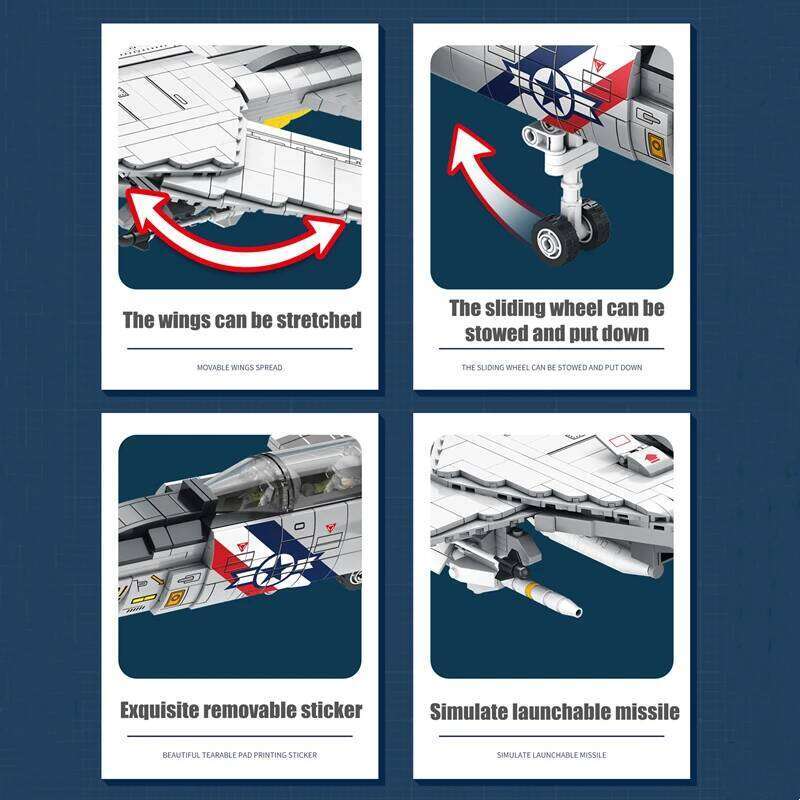 The wings can be stretched

MOVABLE WINGS SPREAD

The sliding wheel can be stowed and put down

THE SLIDING WHEEL CAN BE STOWED AND PUT DOWN

Exquisite removable sticker

BEAUTIFUL TEARABLE PAD PRINTING STICKER

Simulate launchable missile

SIMULATE LAUNCHABLE MISSILE