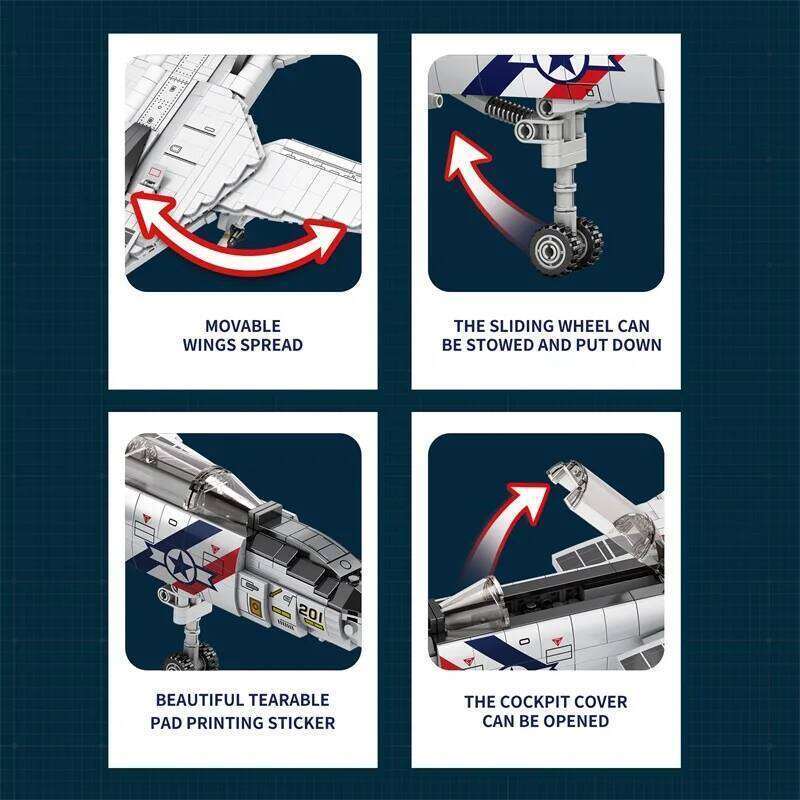 MOVABLE
WINGS SPREAD

THE SLIDING WHEEL CAN
BE STOWED AND PUT DOWN

201

BEAUTIFUL TEARABLE
PAD PRINTING STICKER

THE COCKPIT COVER
CAN BE OPENED