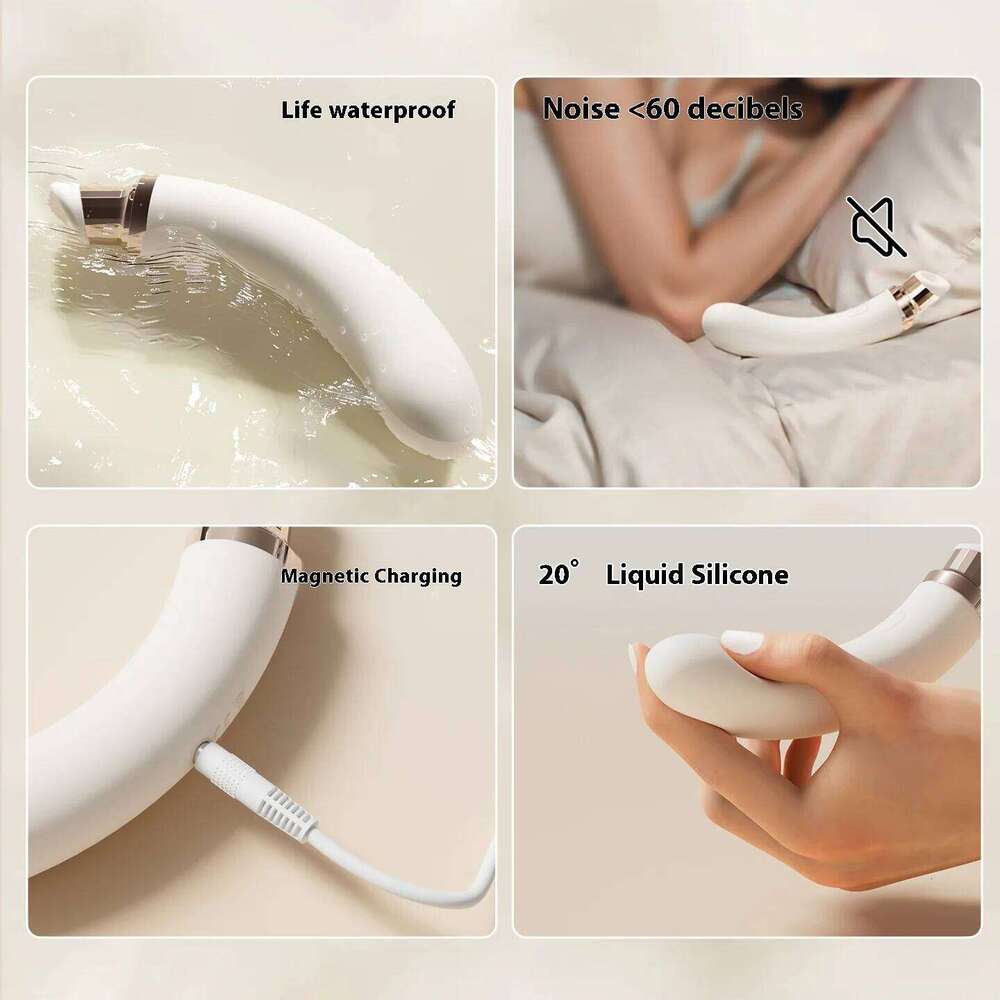 Life waterproof

Noise <60 decibels

Magnetic Charging

20° Liquid Silicone