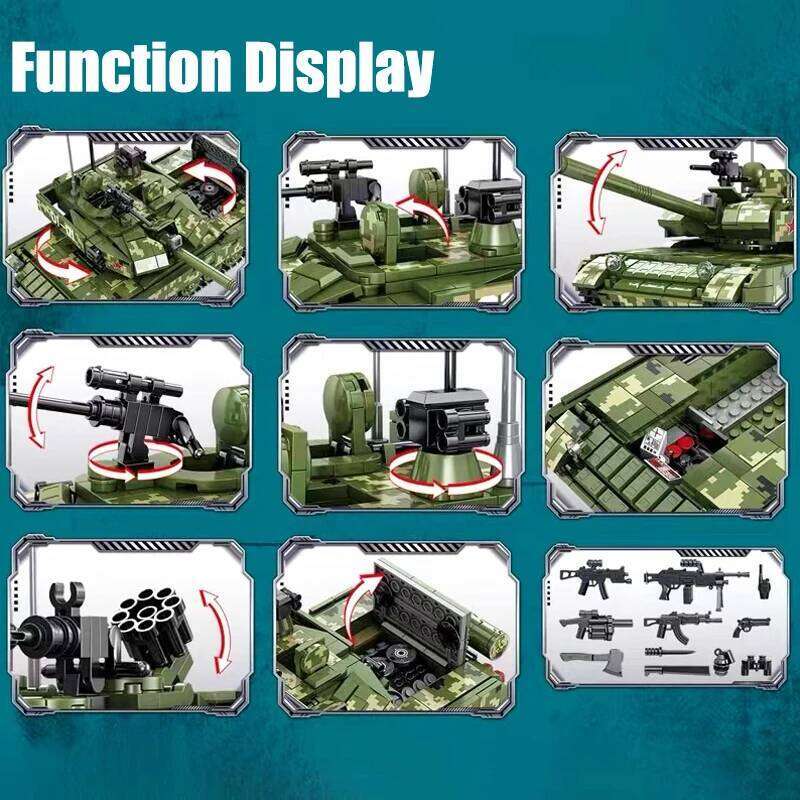 Function Display