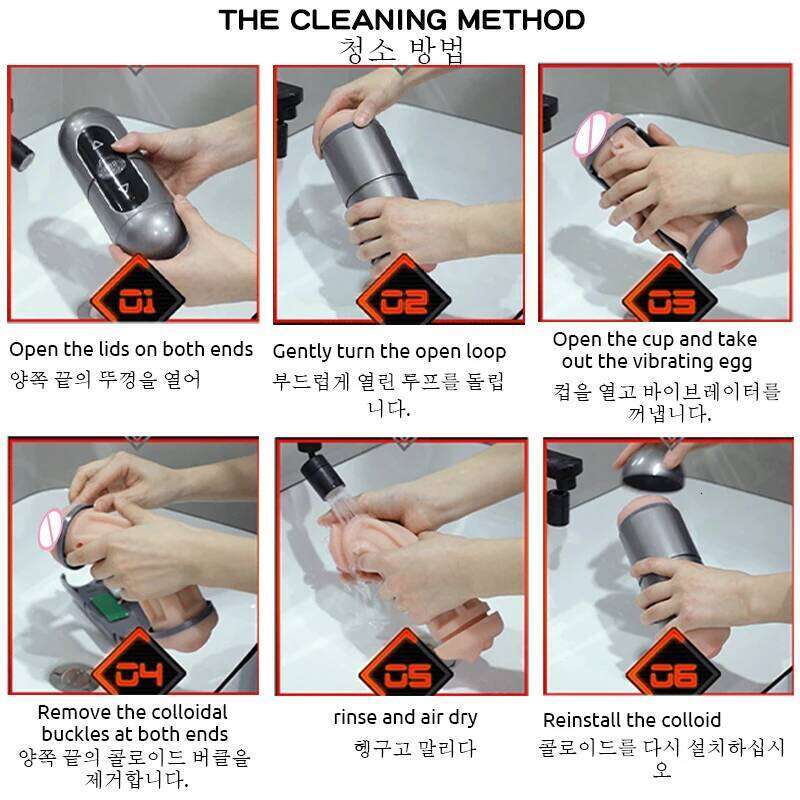 THE CLEANING METHOD
청소 방법

01
Open the lids on both ends
양쪽 끝의 뚜껑을 열어

02
Gently turn the open loop
부드럽게 열린 루프를 돌립니다.

03
Open the cup and take out the vibrating egg
컵을 열고 바이브레이터를 꺼냅니다.

04
Remove the colloidal buckles at both ends
양쪽 끝의 콜로이드 버클을 제거합니다.

05
rinse and air dry
헹구고 말리다

06
Reinstall the colloid
콜로이드를 다시 설치하십시오