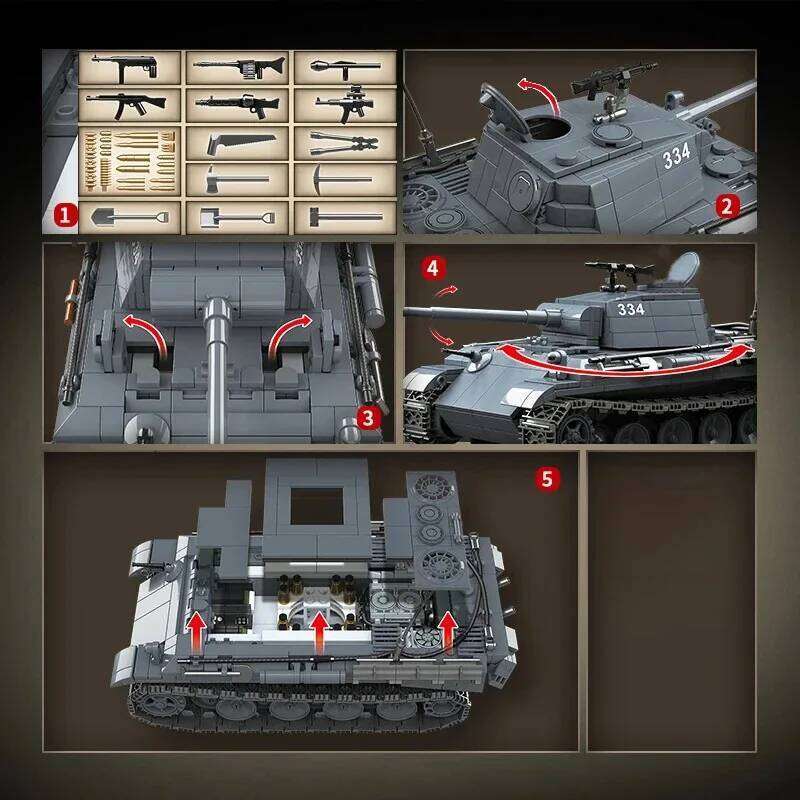 1

334

2

3

4

334

5