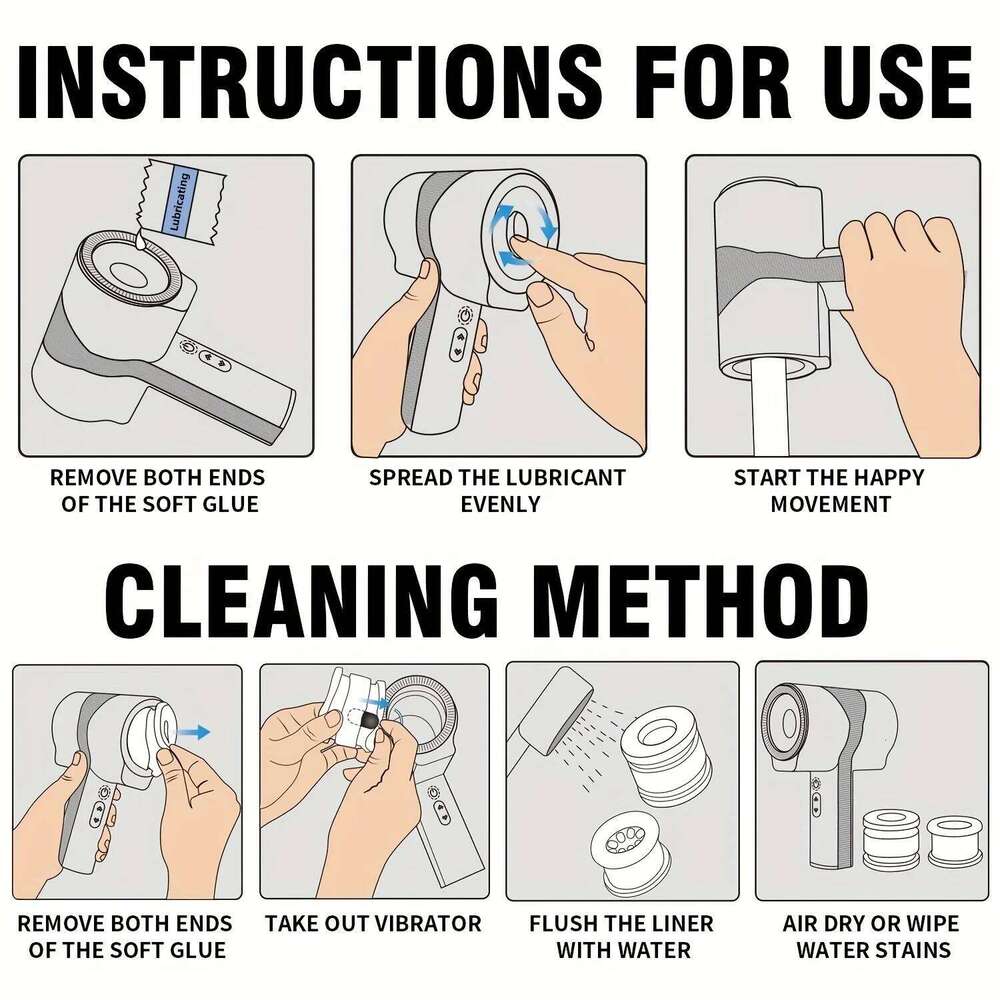 INSTRUCTIONS FOR USE

Lubricating

REMOVE BOTH ENDS OF THE SOFT GLUE

SPREAD THE LUBRICANT EVENLY

START THE HAPPY MOVEMENT

CLEANING METHOD

REMOVE BOTH ENDS OF THE SOFT GLUE

TAKE OUT VIBRATOR

FLUSH THE LINER WITH WATER

AIR DRY OR WIPE WATER STAINS