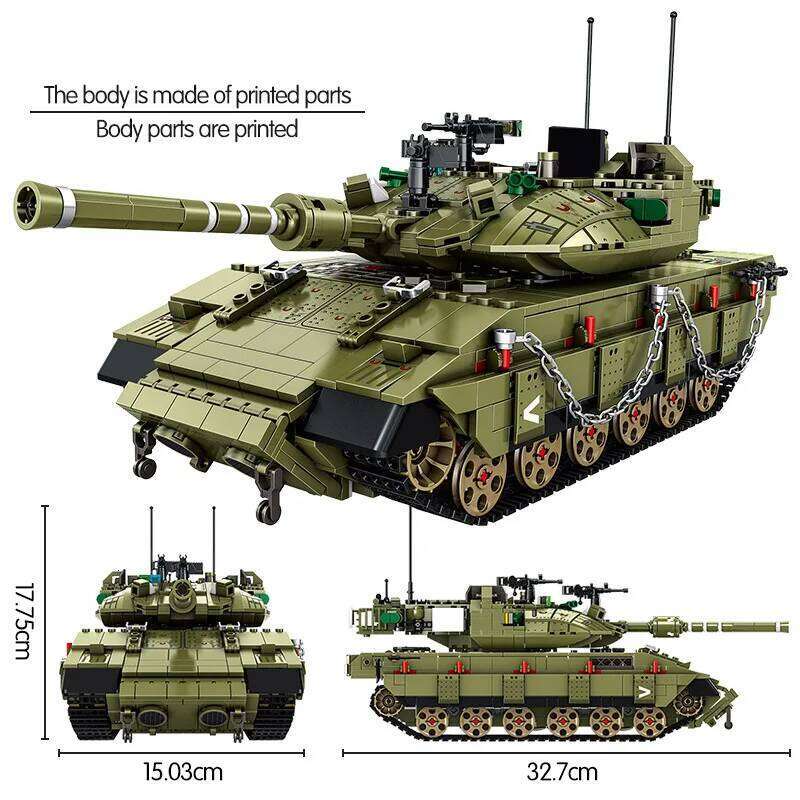 The body is made of printed parts
Body parts are printed

17.75cm

15.03cm

32.7cm