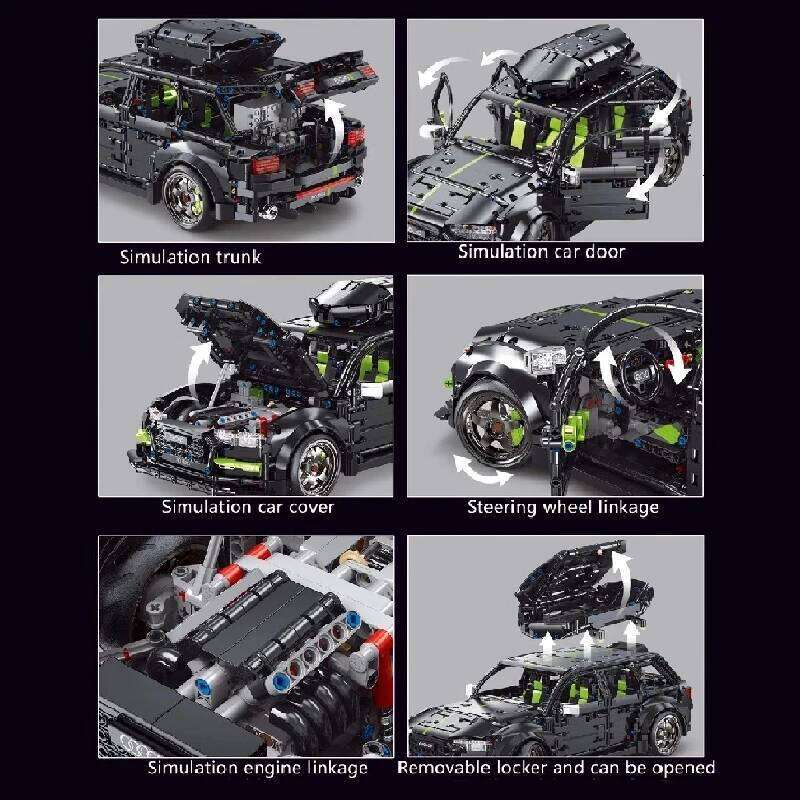 Simulation trunk

Simulation car door

Simulation car cover

Steering wheel linkage

Simulation engine linkage

Removable locker and can be opened