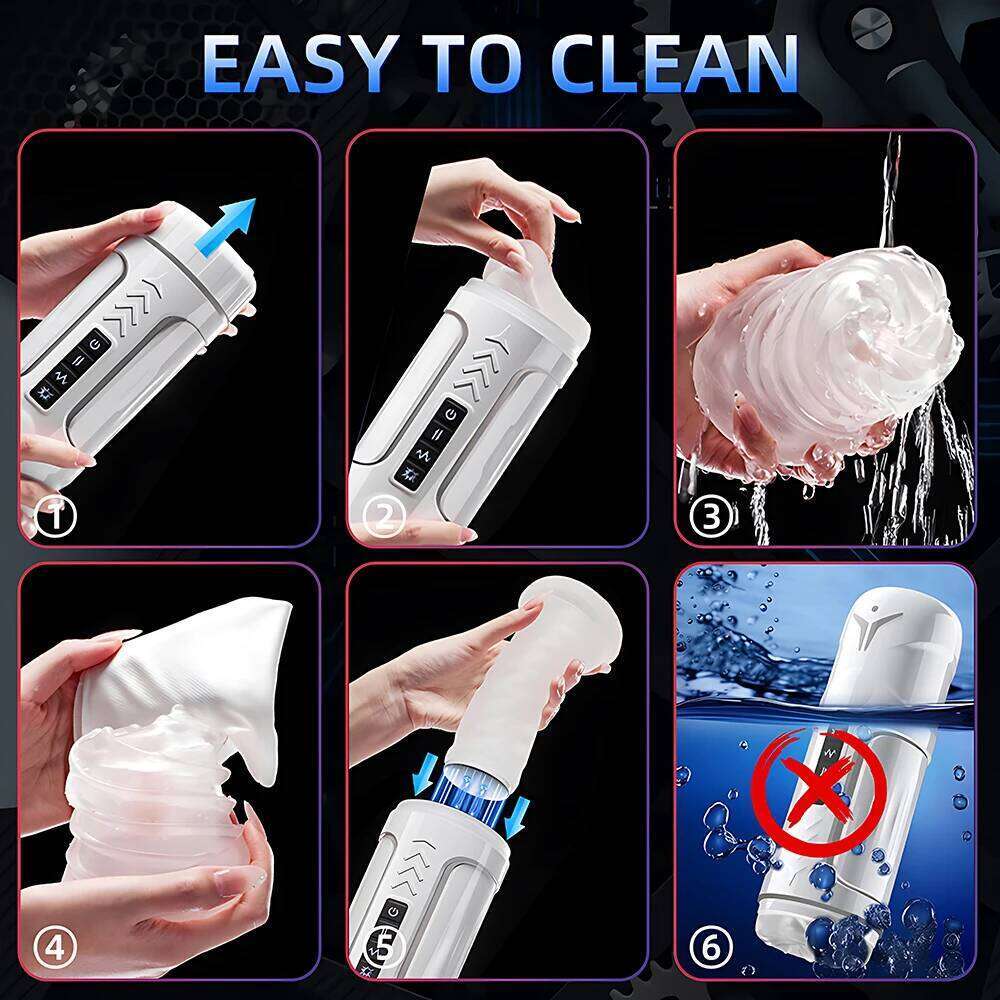 EASY TO CLEAN

①

②

③

④

⑤

⑥