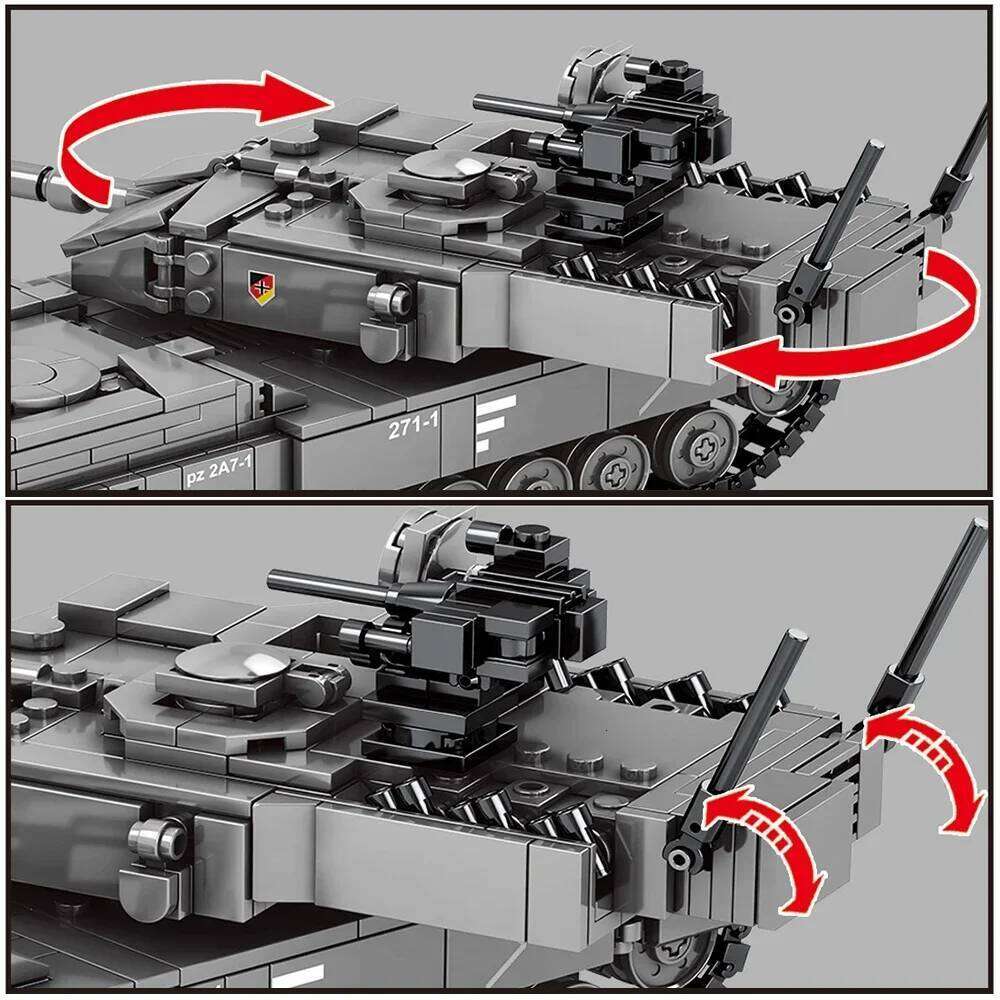 271-1

pz 2A7-1