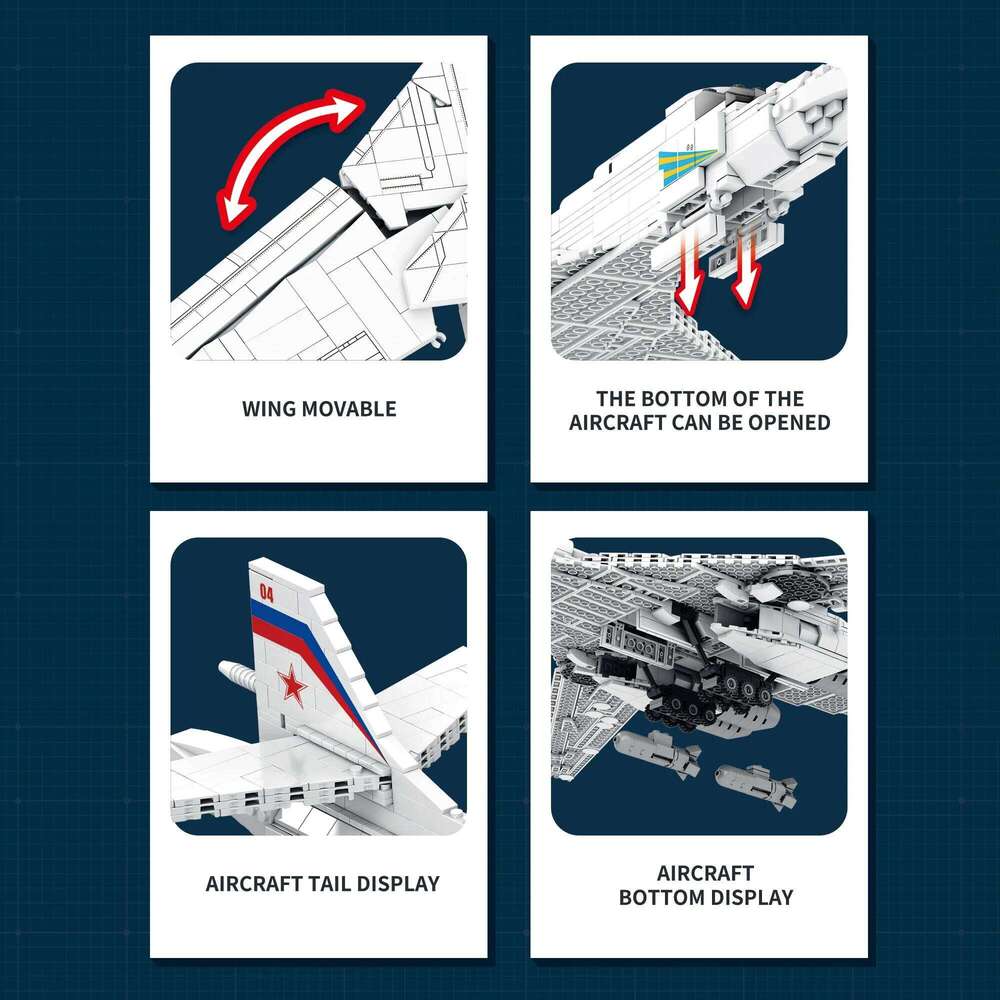 WING MOVABLE

THE BOTTOM OF THE AIRCRAFT CAN BE OPENED

04

AIRCRAFT TAIL DISPLAY

AIRCRAFT BOTTOM DISPLAY