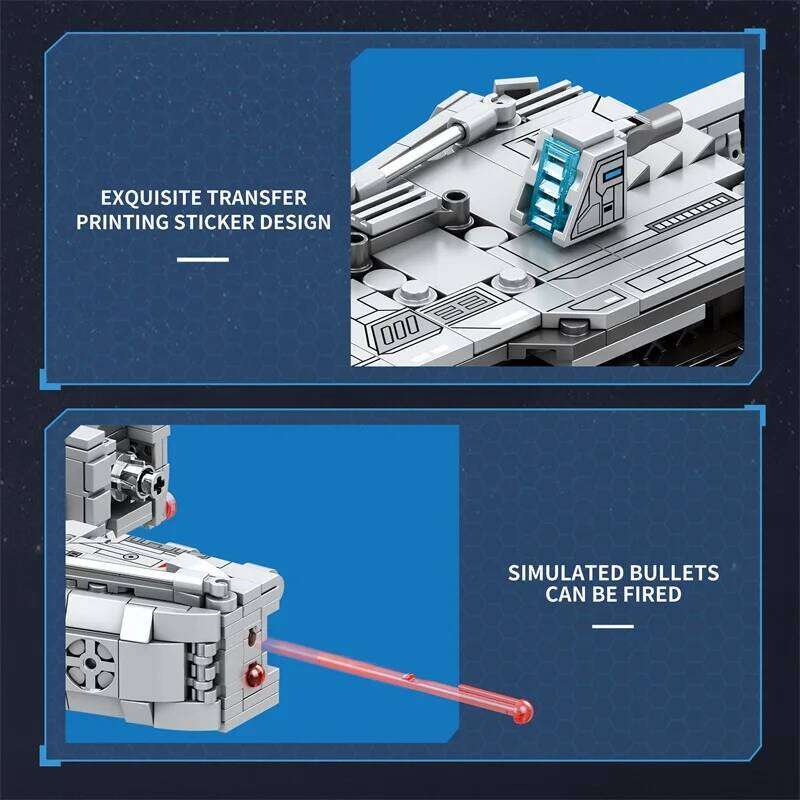 EXQUISITE TRANSFER PRINTING STICKER DESIGN

SIMULATED BULLETS CAN BE FIRED