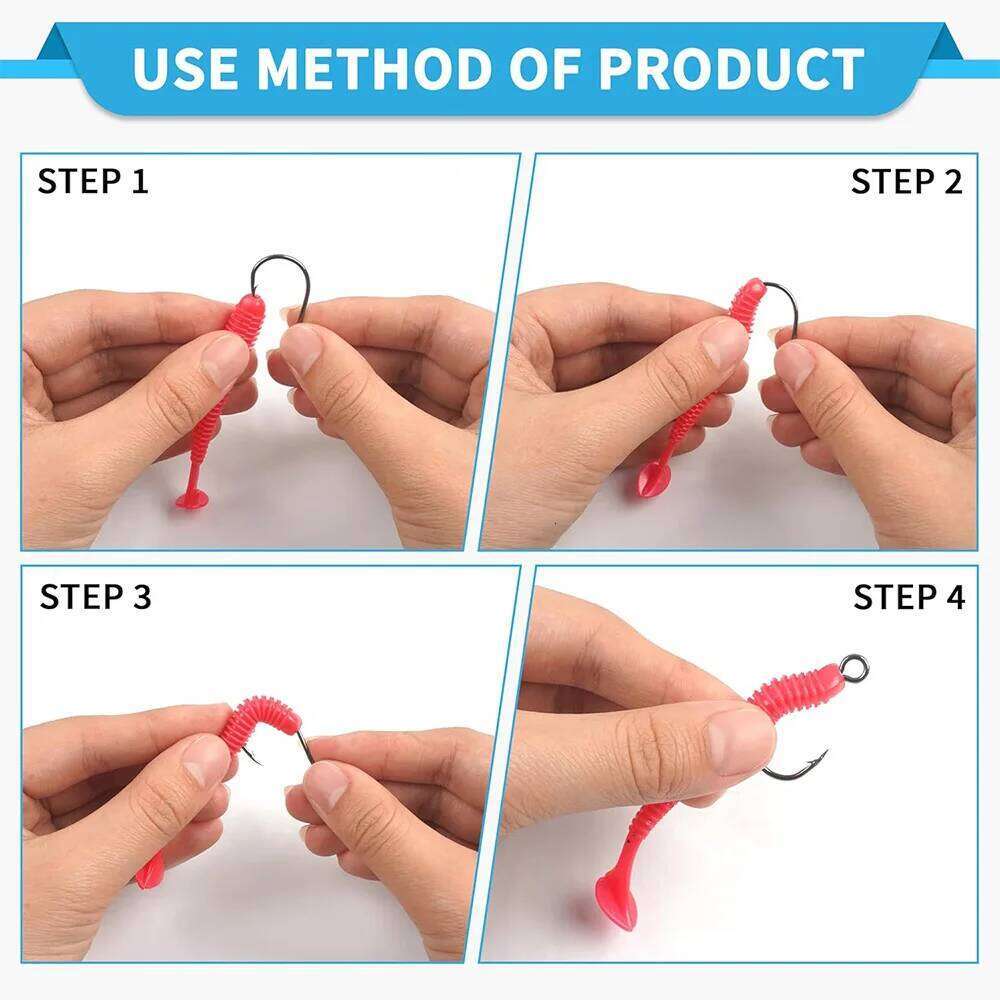 USE METHOD OF PRODUCT

STEP 1

STEP 2

STEP 3

STEP 4