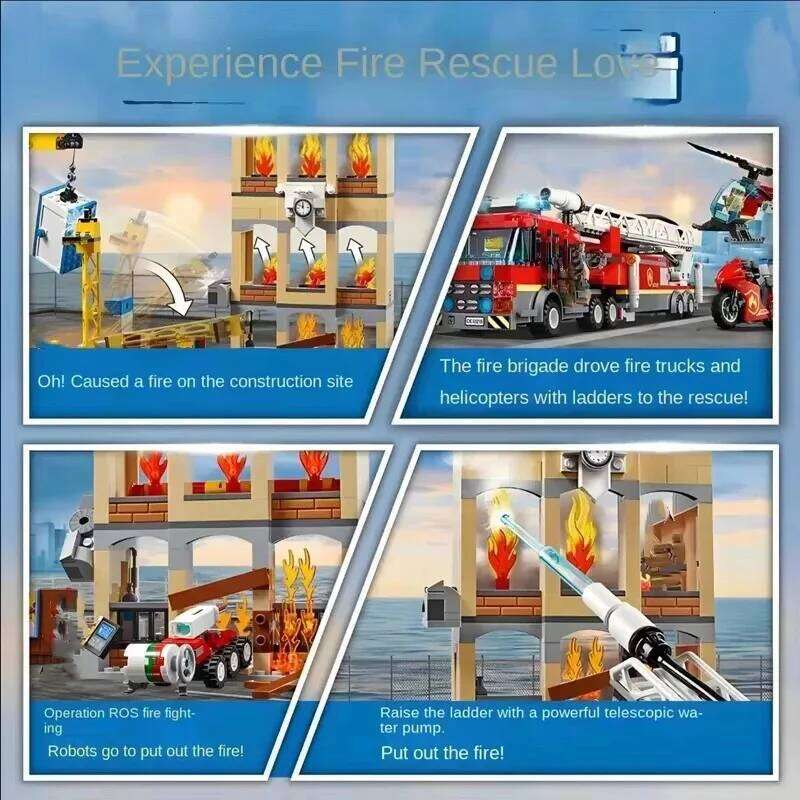 Experience Fire Rescue Love

Oh! Caused a fire on the construction site

The fire brigade drove fire trucks and helicopters with ladders to the rescue!

Operation ROS fire fighting

Robots go to put out the fire!

Raise the ladder with a powerful telescopic water pump.

Put out the fire!