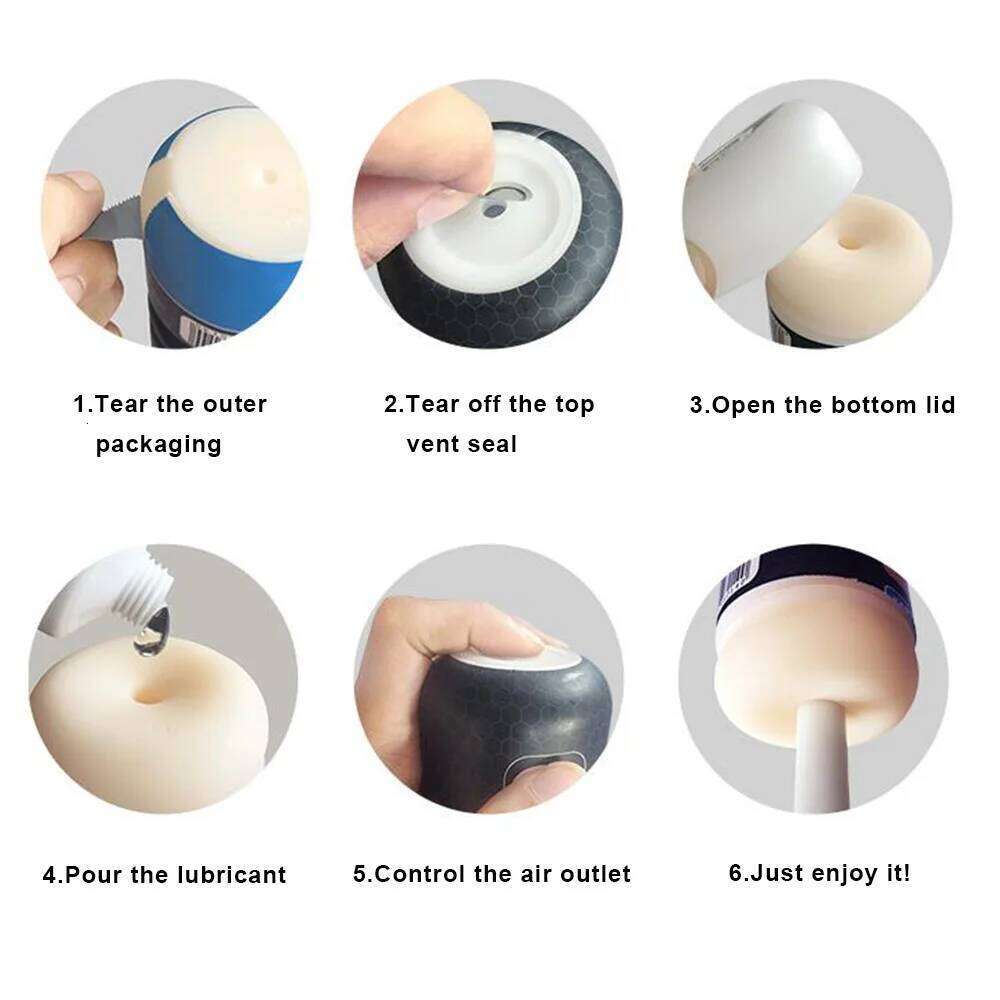 1.Tear the outer packaging

2.Tear off the top vent seal

3.Open the bottom lid

4.Pour the lubricant

5.Control the air outlet

6.Just enjoy it!