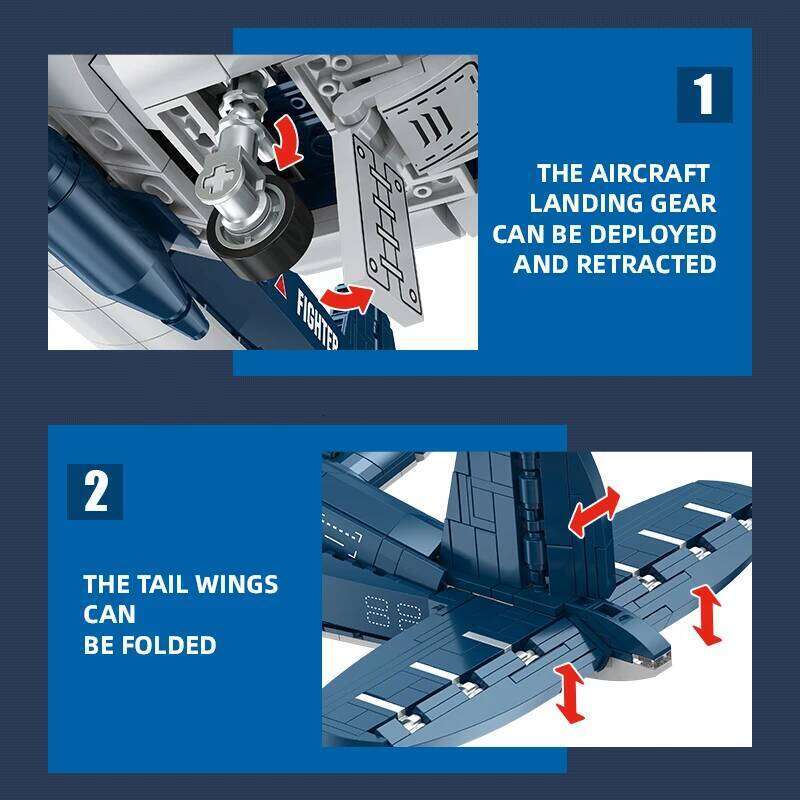 FIGHTER

1

THE AIRCRAFT LANDING GEAR CAN BE DEPLOYED AND RETRACTED

2

THE TAIL WINGS CAN BE FOLDED