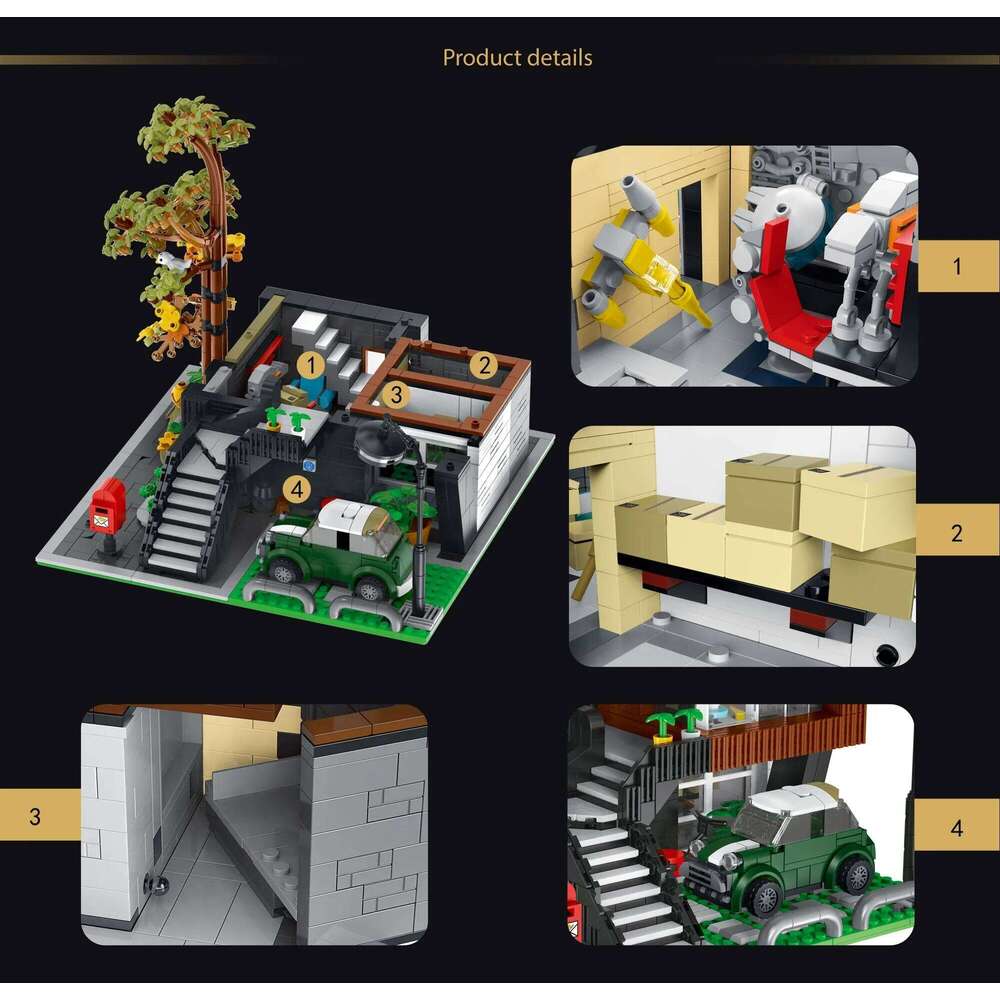 Product details

1

2

3

4

1

2

3

4